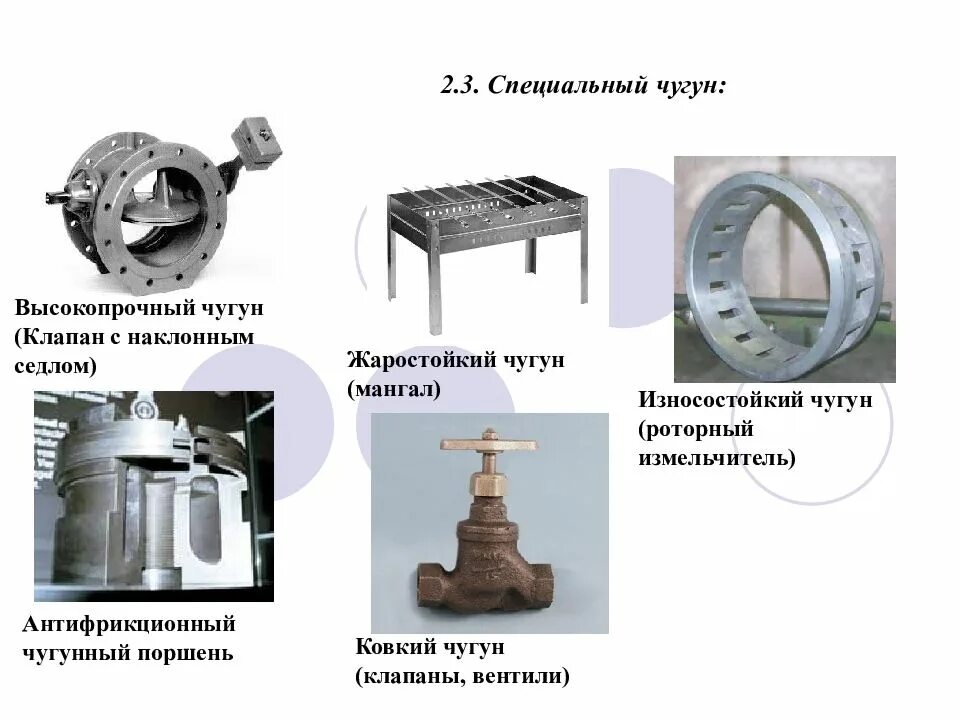 2.3. Специальный чугун:

Высокопрочный чугун (Клапан с наклонным седлом)

Жаростойкий чугун (мангал)

Износостойкий чугун (роторный измельчитель)

Антифрикционный чугунный поршень

Ковкий чугун (клапаны, вентили)