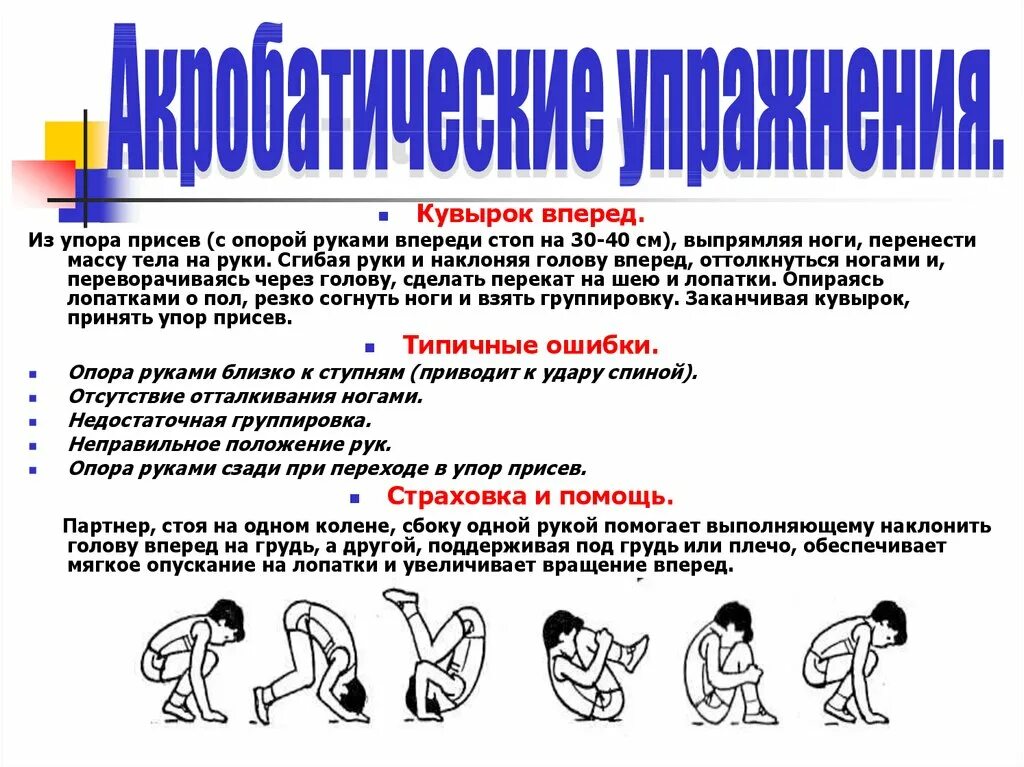 Акробатические упражнения.

Кувырок вперед.

Из упора присев (с опорой руками впереди стоп на 30-40 см), выпрямляя ноги, перенести массу тела на руки. Сгибая руки и наклоняя голову вперед, оттолкнуться ногами и, переворачиваясь через голову, сделать перекат на шею и лопатки. Опираясь лопатками о пол, резко согнуть ноги и взять группировку. Заканчивая кувырок, принять упор присев.

Типичные ошибки.

Опора руками близко к ступням (приводит к удару спиной).
Отсутствие отталкивания ногами.
Недостаточная группировка.
Неправильное положение рук.
Опора руками сзади при переходе в упор присев.

Страховка и помощь.

Партнер, стоя на одном колене, сбоку одной рукой помогает выполняющему наклонить голову вперед на грудь, а другой, поддерживая под грудь или плечо, обеспечивает мягкое опускание на лопатки и увеличивает вращение вперед.