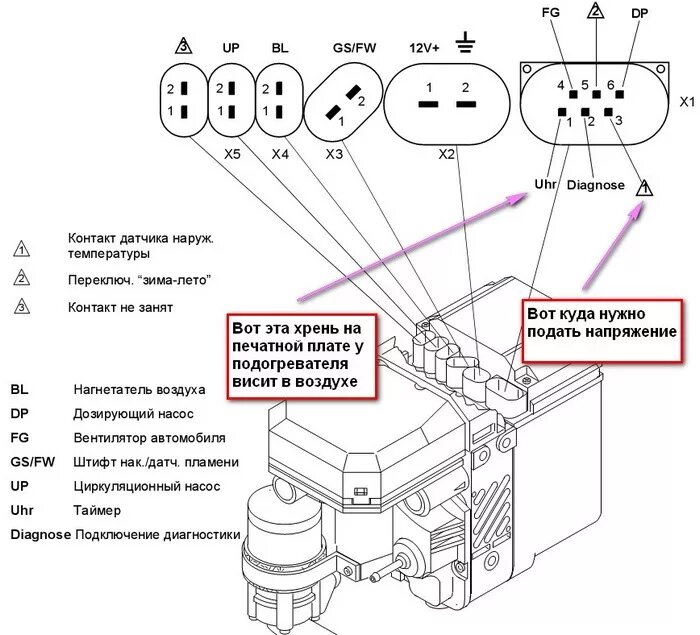 3 UP BL GS/FW 12V+ FG 2 DP

2 1 2 1 2 1 2 1 1 2 4 5 6 1 2 3 X1

X5 X4 X3 X2

Uhr Diagnose 1

1 Контакт датчика наруж. температуры

2 Переключ. "зима-лето"

3 Контакт не занят

Вот эта хрень на печатной плате у подогревателя висит в воздухе

Вот куда нужно подать напряжение

BL Нагнетатель воздуха
DP Дозирующий насос
FG Вентилятор автомобиля
GS/FW Штифт нак./датч. пламени
UP Циркуляционный насос
Uhr Таймер
Diagnose Подключение диагностики