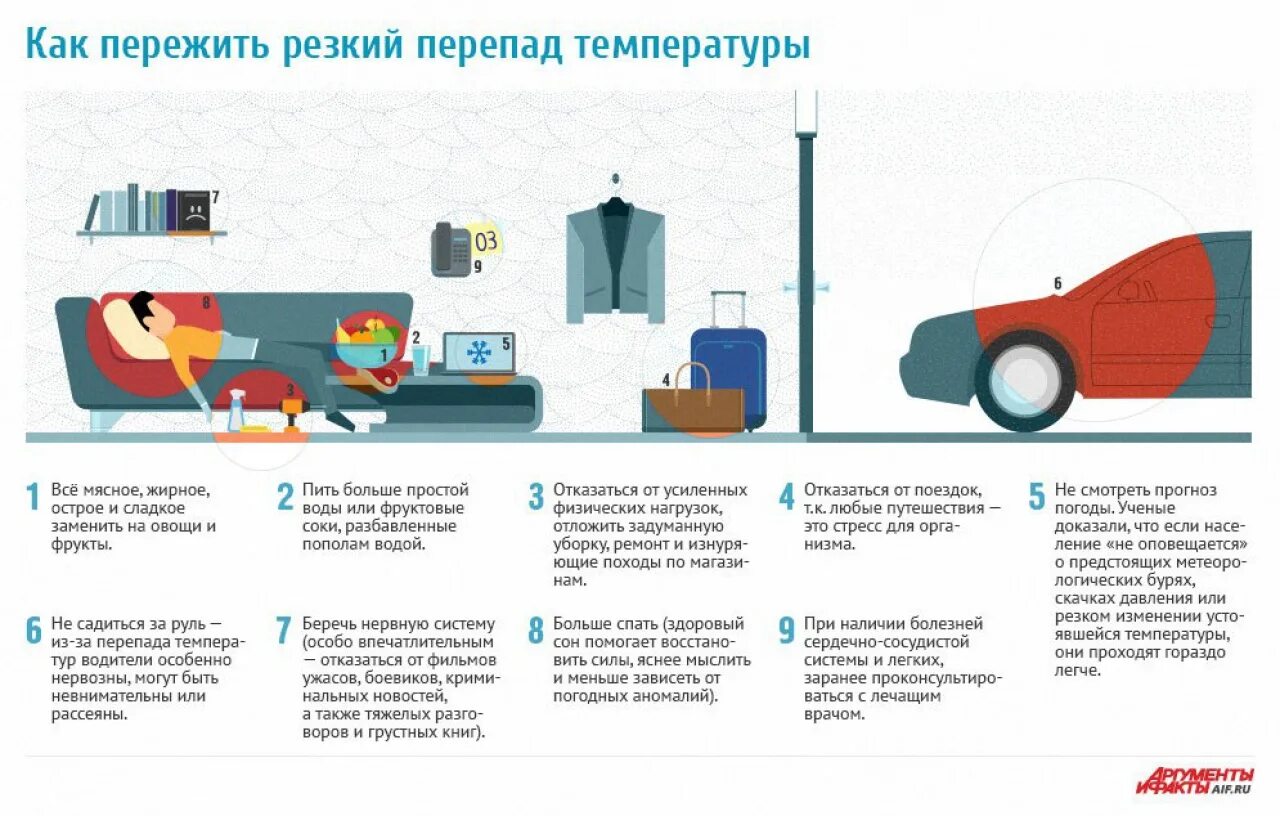 Как пережить резкий перепад температуры

7

03

9

8

1

2

5

3

4

6

1 Всё мясное, жирное, острое и сладкое заменить на овощи и фрукты.

2 Пить больше простой воды или фруктовые соки, разбавленные пополам водой.

3 Отказаться от усиленных физических нагрузок, отложить задуманную уборку, ремонт и изнуряющие походы по магазинам.

4 Отказаться от поездок, т.к. любые путешествия — это стресс для организма.

5 Не смотреть прогноз погоды. Ученые доказали, что если население «не оповещается» о предстоящих метеорологических бурях, скачках давления или резком изменении устоявшейся температуры, они проходят гораздо легче.

6 Не садиться за руль — из-за перепада температур водители особенно нервозны, могут быть невнимательны или рассеяны.

7 Беречь нервную систему (особо впечатлительным — отказаться от фильмов ужасов, боевиков, криминальных новостей, а также тяжелых разговоров и грустных книг).

8 Больше спать (здоровый сон помогает восстановить силы, яснее мыслить и меньше зависеть от погодных аномалий).

9 При наличии болезней сердечно-сосудистой системы и легких, заранее проконсультироваться с лечащим врачом.

АРГУМЕНТЫ И ФАКТЫ AIF.RU