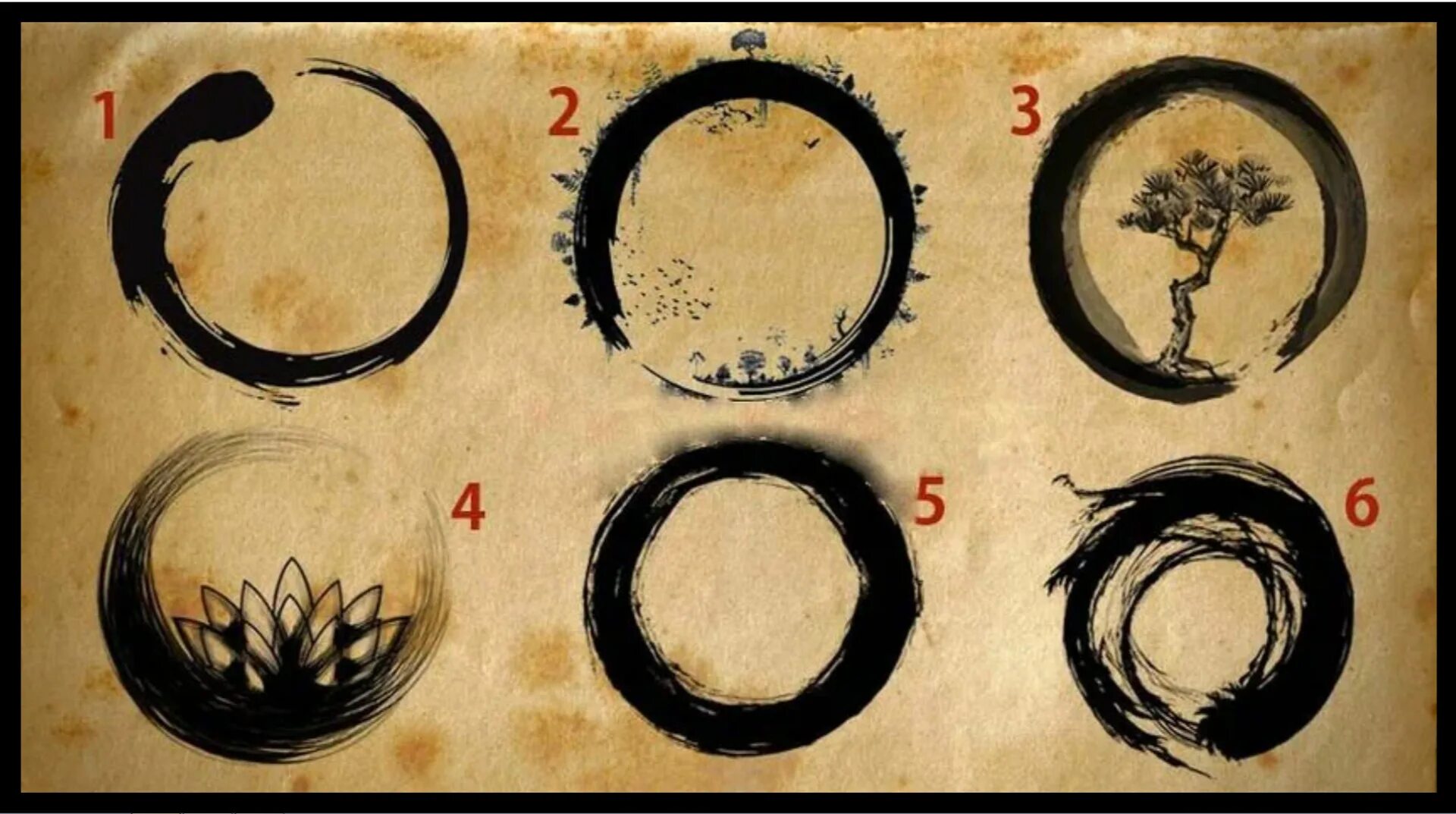 1

2

3

4

5

6