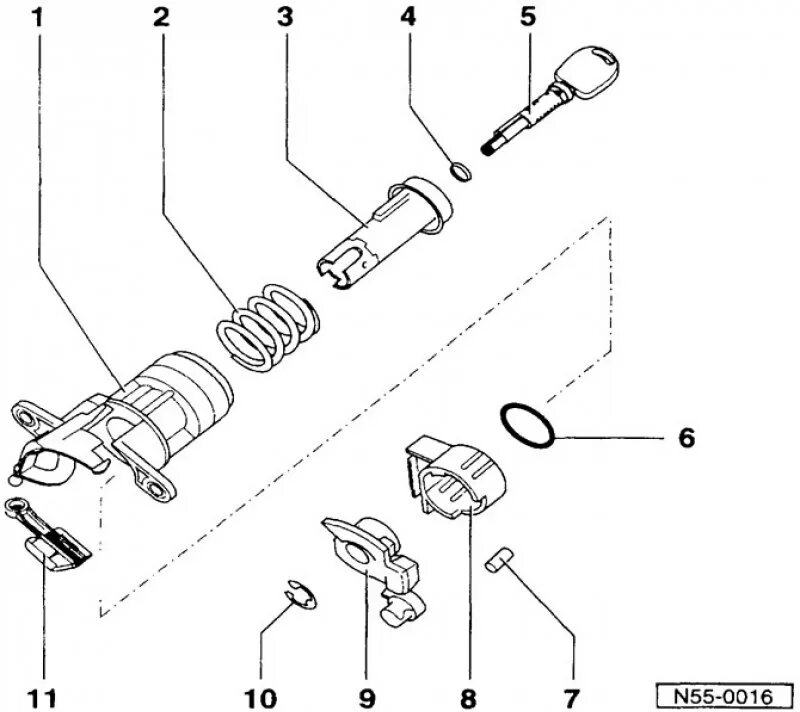 1 2 3 4 5

6

11 10 9 8 7

N55-0016