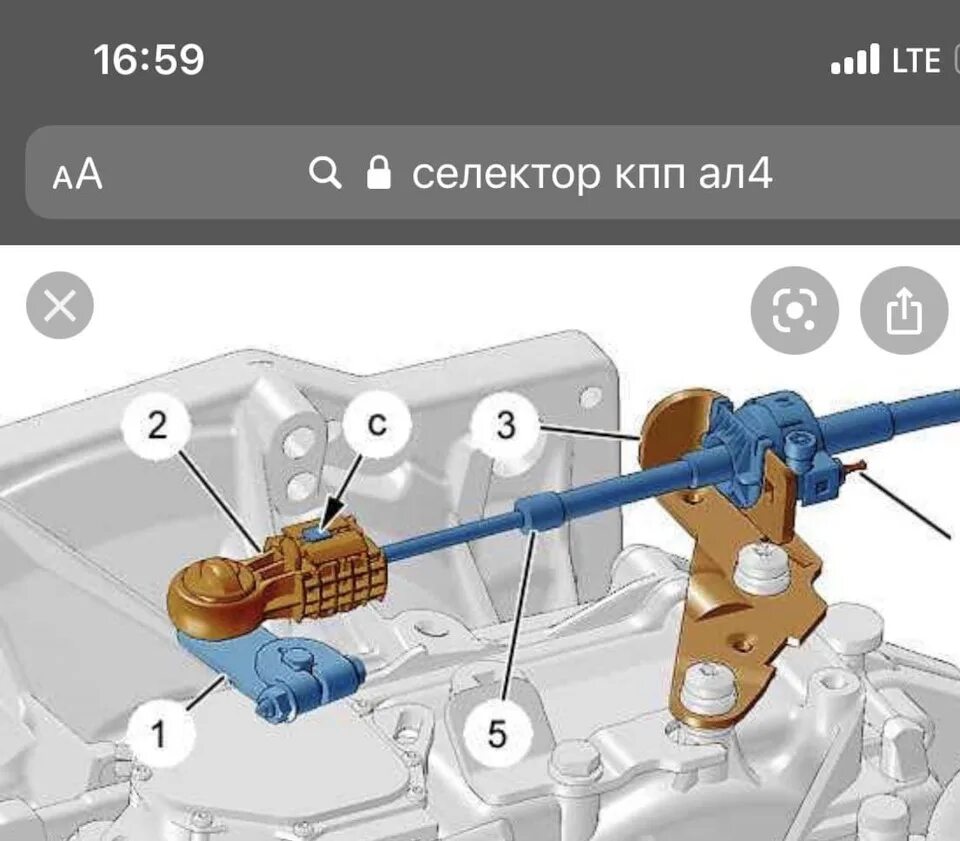 16:59
LTE
AA
селектор кпп ал4
2
c
3
1
5