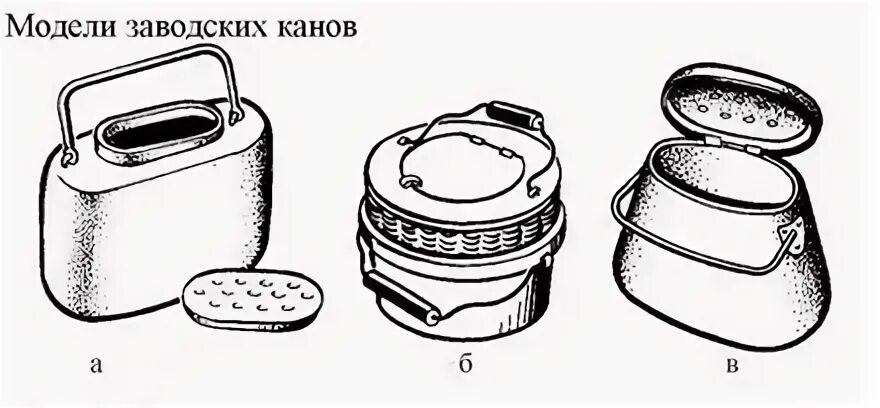 Модели заводских канов

а

б

в