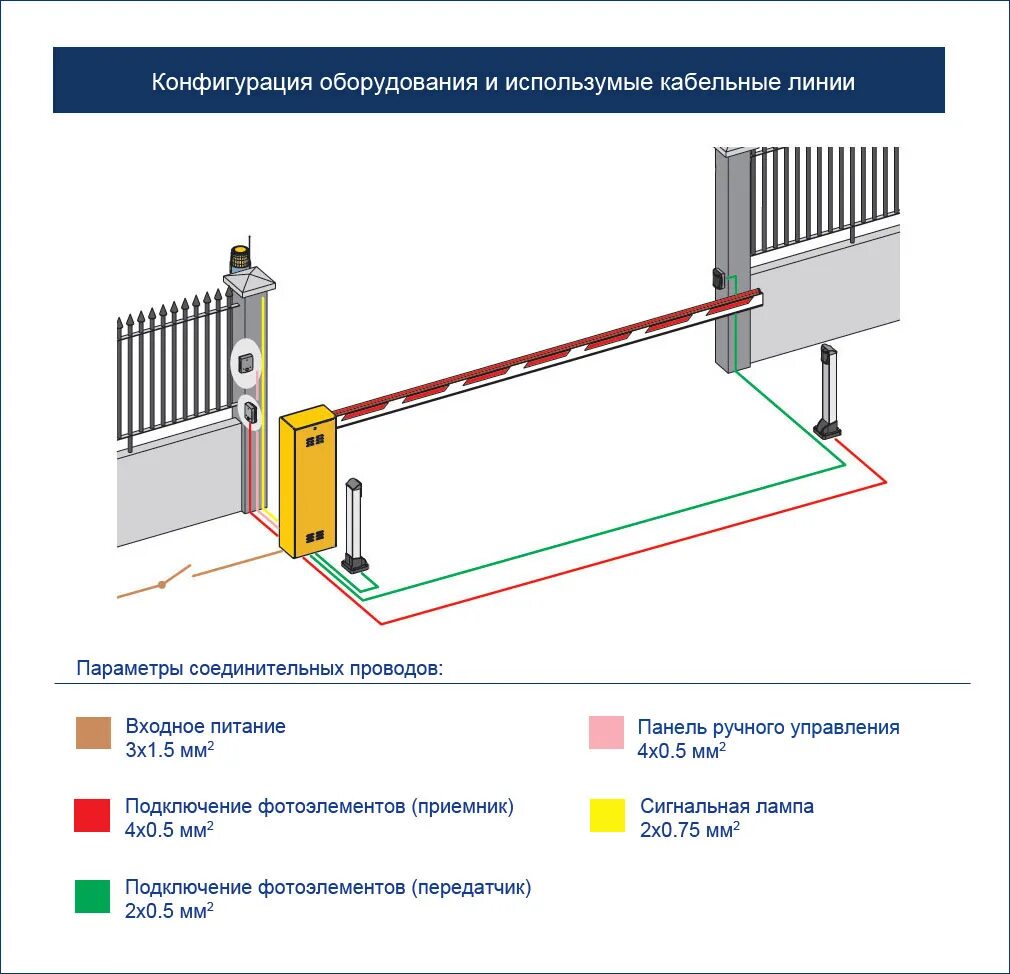 Конфигурация оборудования и используемые кабельные линии

Параметры соединительных проводов:

Входное питание
3x1.5 мм$^2$

Подключение фотоэлементов (приемник)
4x0.5 мм$^2$

Подключение фотоэлементов (передатчик)
2x0.5 мм$^2$

Панель ручного управления
4x0.5 мм$^2$

Сигнальная лампа
2x0.75 мм$^2$