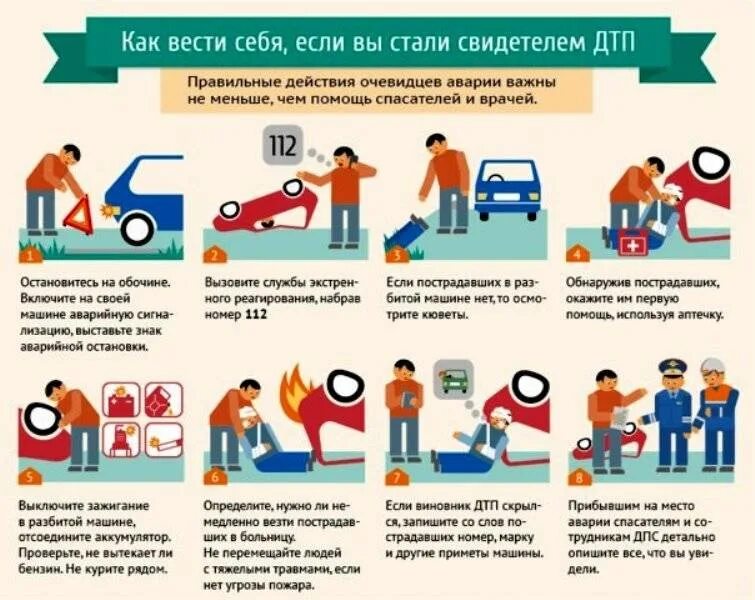 Как вести себя, если вы стали свидетелем ДТП

Правильные действия очевидцев аварии важны не меньше, чем помощь спасателей и врачей.

112

1

Остановитесь на обочине. Включите на своей машине аварийную сигнализацию, выставьте знак аварийной остановки.

2

Вызовите службы экстренного реагирования, набрав номер 112

3

Если пострадавших в разбитой машине нет, то осмотрите кюветы.

4

Обнаружив пострадавших, окажите им первую помощь, используя аптечку.

5

Выключите зажигание в разбитой машине, отсоедините аккумулятор. Проверьте, не вытекает ли бензин. Не курите рядом.

6

Определите, нужно ли немедленно везти пострадавших в больницу. Не перемещайте людей с тяжелыми травмами, если нет угрозы пожара.

7

Если виновник ДТП скрылся, запишите со слов пострадавших номер, марку и другие приметы машины.

8

Прибывшим на место аварии спасателям и сотрудникам ДПС детально опишите все, что вы увидели.