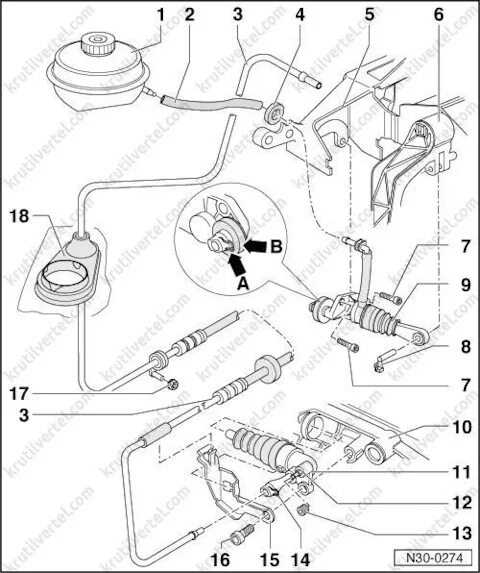 1 2 3 4 5 6

18

B

A

7

9

8

7

17

3

10

11

12

13

16 15 14

N30-0274

krutilvertel.com