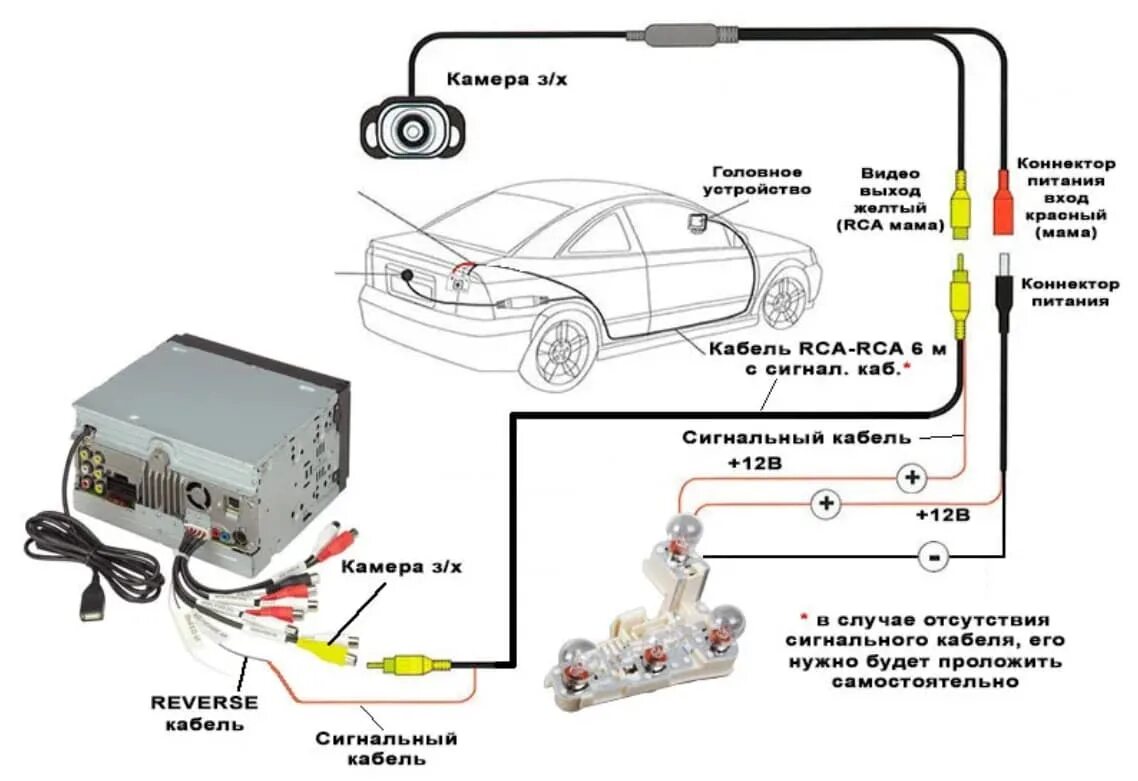 Камера з/х

Головное устройство

Видео выход желтый (RCA мама)

Коннектор питания вход красный (мама)

Коннектор питания

Кабель RCA-RCA 6 м с сигнал. каб.*

Сигнальный кабель

+12В

+

+

+12В

-

Камера з/х

REVERSE кабель

Сигнальный кабель

* в случае отсутствия сигнального кабеля, его нужно будет проложить самостоятельно