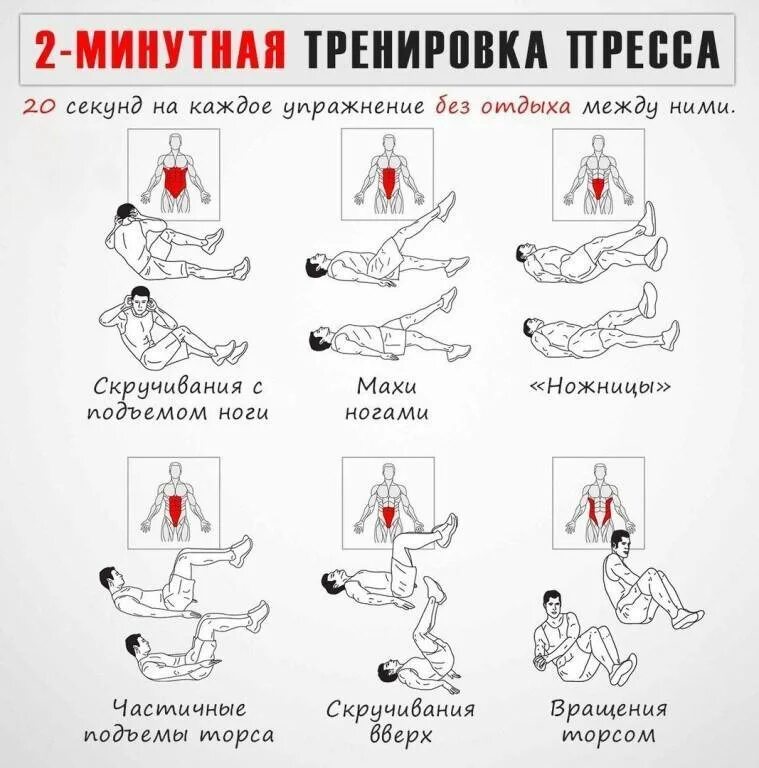 2-МИНУТНАЯ ТРЕНИРОВКА ПРЕССА

20 секунд на каждое упражнение без отдыха между ними.

Скручивания с подъемом ноги

Махи ногами

«Ножницы»

Частичные подъемы торса

Скручивания вверх

Вращения торсом