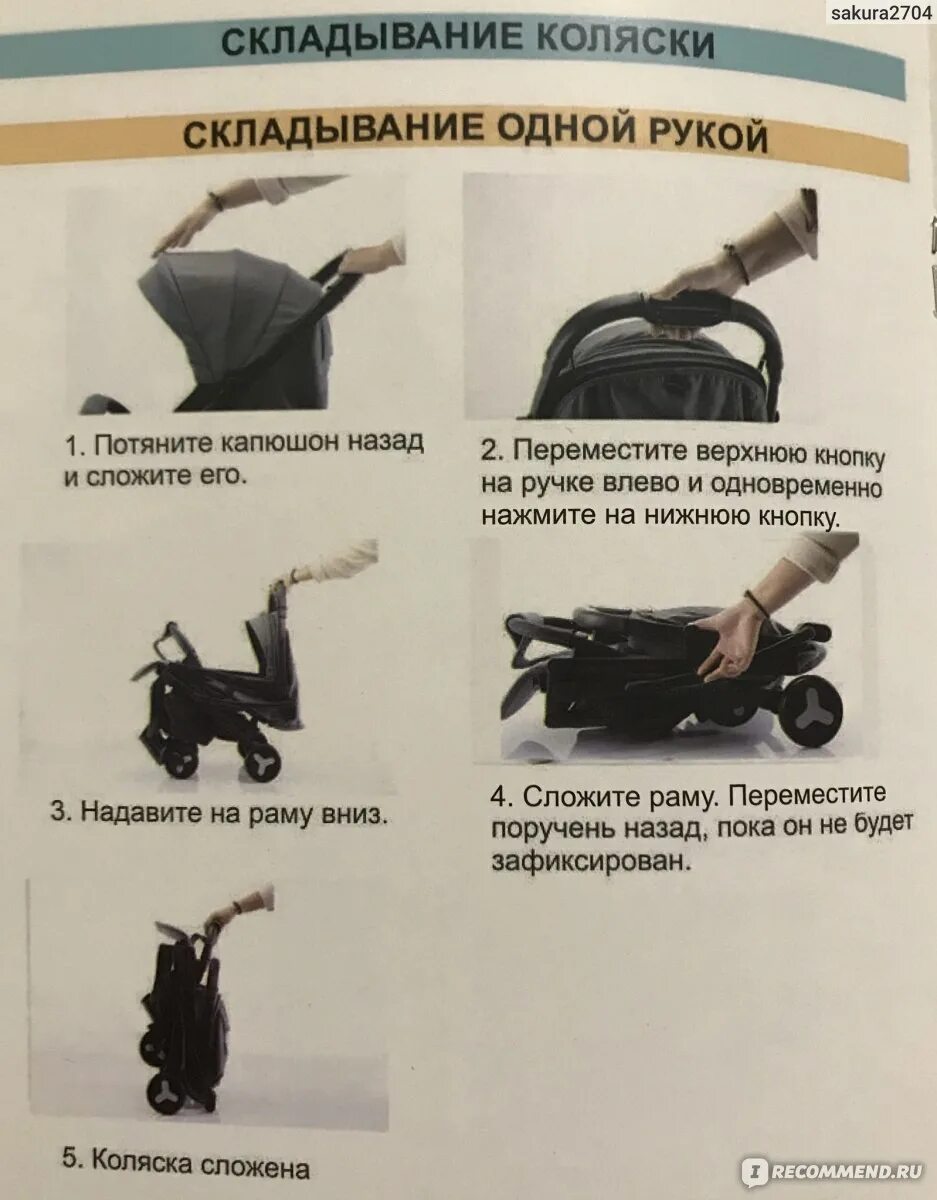 sakura2704

СКЛАДЫВАНИЕ КОЛЯСКИ

СКЛАДЫВАНИЕ ОДНОЙ РУКОЙ

1. Потяните капюшон назад и сложите его.

2. Переместите верхнюю кнопку на ручке влево и одновременно нажмите на нижнюю кнопку.

3. Надавите на раму вниз.

4. Сложите раму. Переместите поручень назад, пока он не будет зафиксирован.

5. Коляска сложена

RECOMMEND.RU