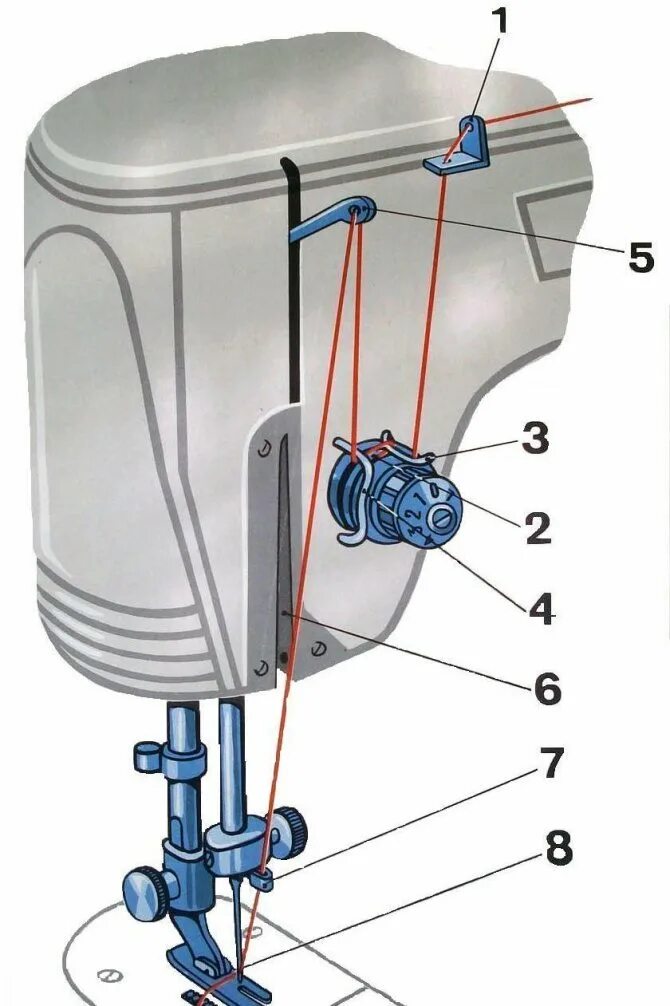 1
5
3
2
4
6
7
8