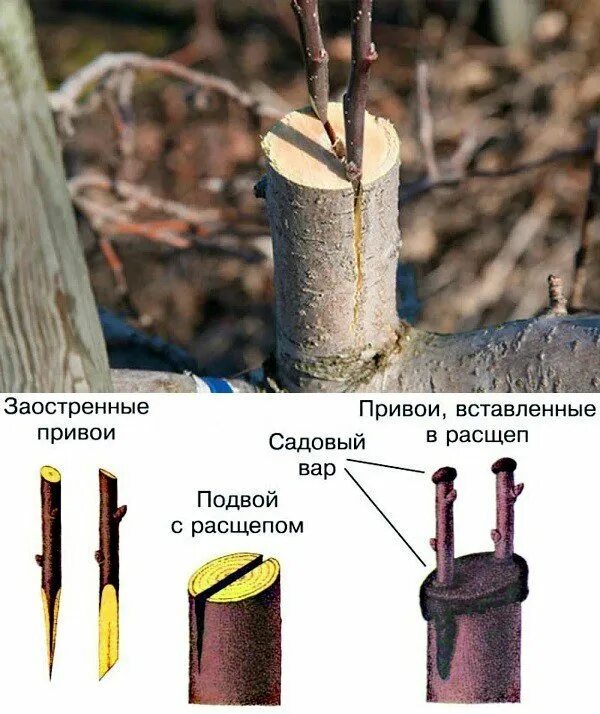 Заостренные привои

Подвой с расщепом

Садовый вар

Привои, вставленные в расщеп