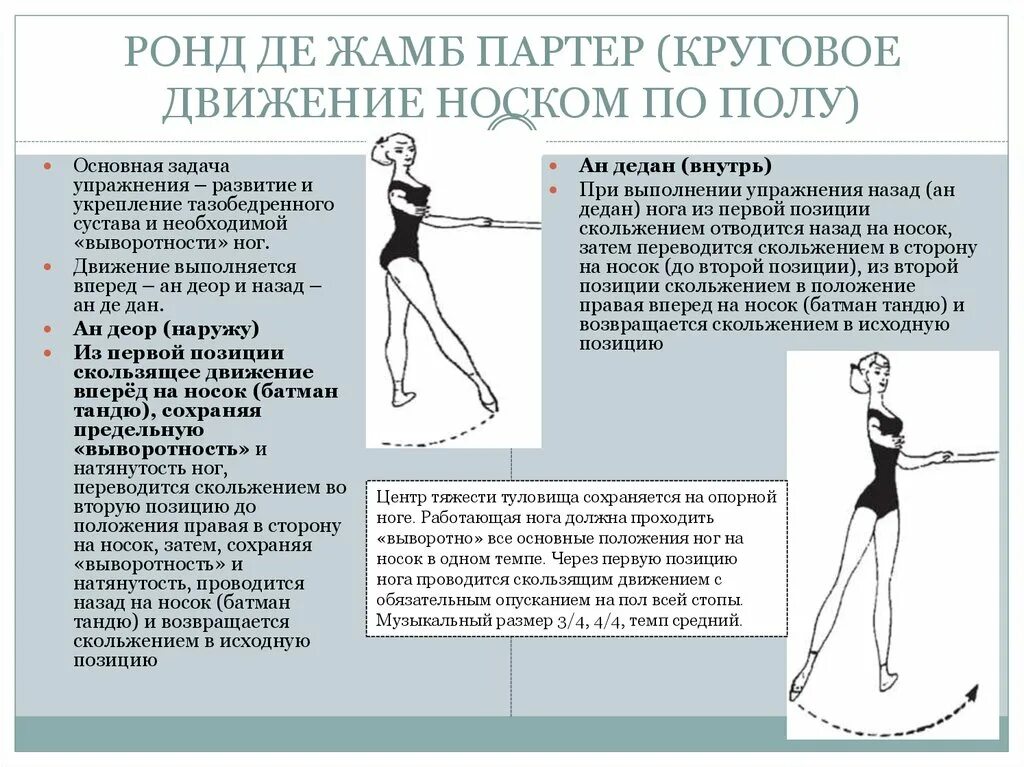 РОНД ДЕ ЖАМБ ПАРТЕР (КРУГОВОЕ ДВИЖЕНИЕ НОСКОМ ПО ПОЛУ)

Основная задача упражнения – развитие и укрепление тазобедренного сустава и необходимой «выворотности» ног.

Движение выполняется вперед – ан деор и назад – ан де дан.

Ан деор (наружу)

Из первой позиции скользящее движение вперёд на носок (батман тандю), сохраняя предельную «выворотность» и натянутость ног, переводится скольжением во вторую позицию до положения правая в сторону на носок, затем, сохраняя «выворотность» и натянутость, проводится назад на носок (батман тандю) и возвращается скольжением в исходную позицию

Ан дедан (внутрь)

При выполнении упражнения назад (ан дедан) нога из первой позиции скольжением отводится назад на носок, затем переводится скольжением в сторону на носок (до второй позиции), из второй позиции скольжением в положение правая вперед на носок (батман тандю) и возвращается скольжением в исходную позицию

Центр тяжести туловища сохраняется на опорной ноге. Работающая нога должна проходить «выворотно» все основные положения ног на носок в одном темпе. Через первую позицию нога проводится скользящим движением с обязательным опусканием на пол всей стопы. Музыкальный размер 3/4, 4/4, темп средний.