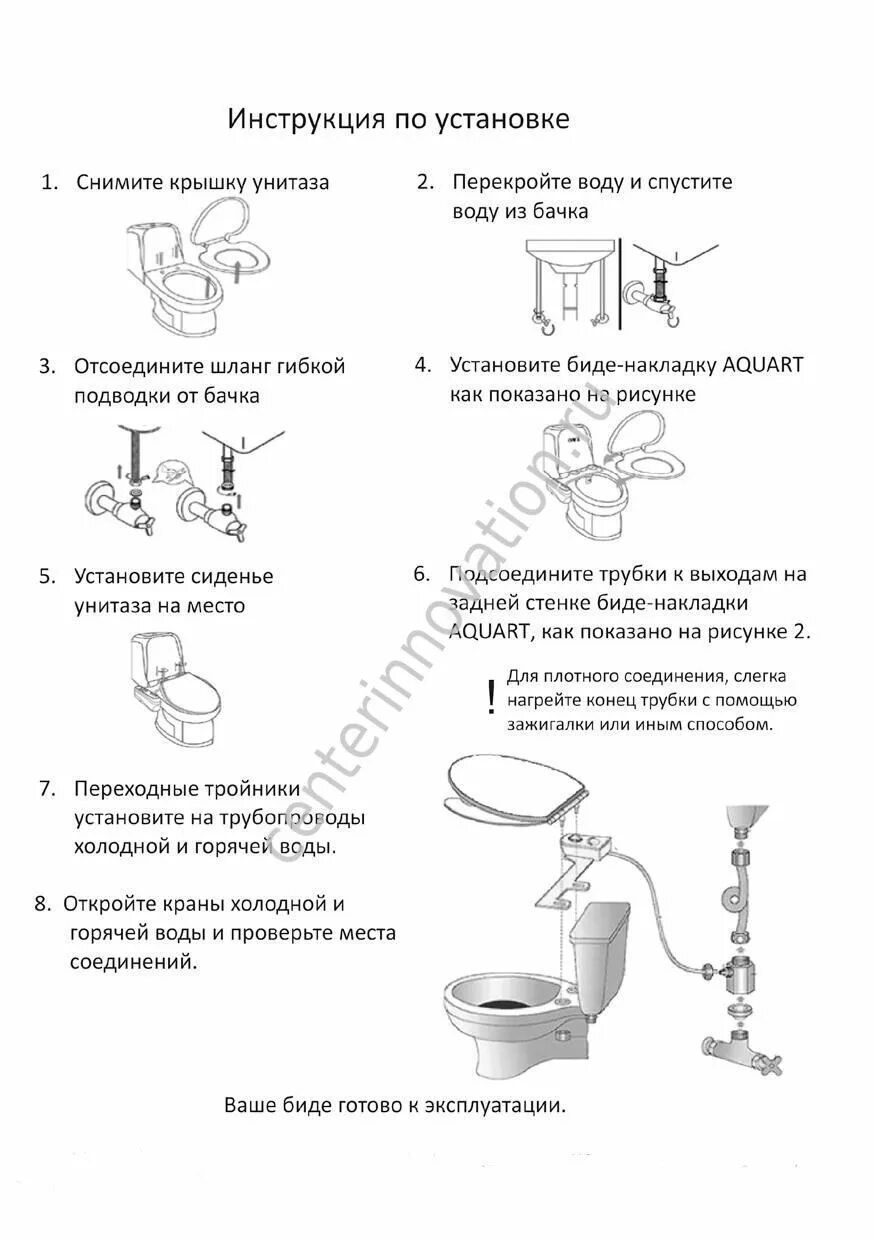 Инструкция по установке

1. Снимите крышку унитаза

2. Перекройте воду и спустите воду из бачка

3. Отсоедините шланг гибкой подводки от бачка

4. Установите биде-накладку AQUART как показано на рисунке

5. Установите сиденье унитаза на место

6. Подсоедините трубки к выходам на задней стенке биде-накладки AQUART, как показано на рисунке 2.

! Для плотного соединения, слегка нагрейте конец трубки с помощью зажигалки или иным способом.

7. Переходные тройники установите на трубопроводы холодной и горячей воды.

8. Откройте краны холодной и горячей воды и проверьте места соединений.

Ваше биде готово к эксплуатации.

centerinnovation.ru