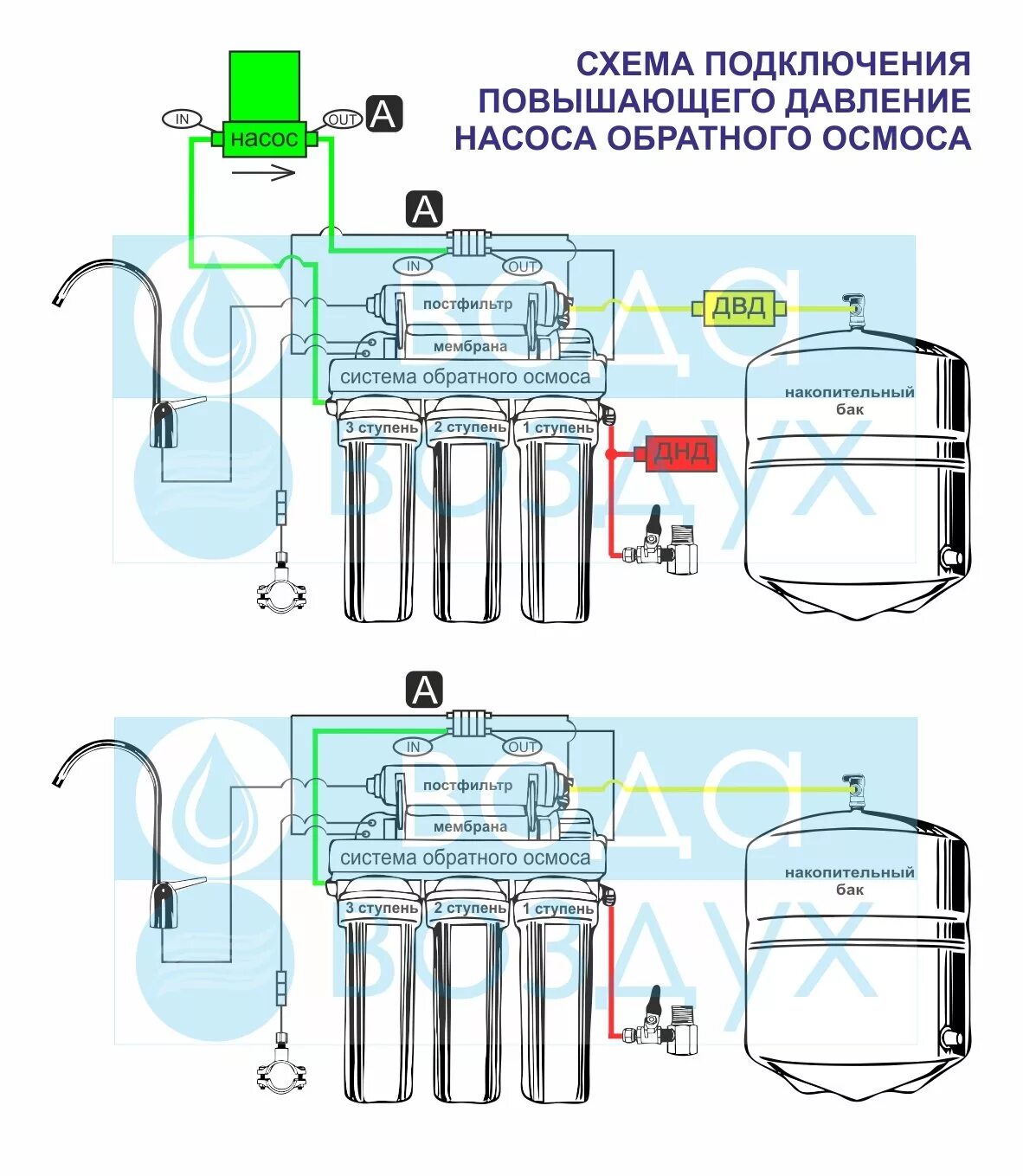 СХЕМА ПОДКЛЮЧЕНИЯ
ПОВЫШАЮЩЕГО ДАВЛЕНИЕ
НАСОСА ОБРАТНОГО ОСМОСА

IN
насос
OUT
A

A
IN
OUT
постфильтр
ДВД
мембрана
система обратного осмоса
накопительный бак
3 ступень
2 ступень
1 ступень
ДНД

вода
воздух

A
IN
OUT
постфильтр
мембрана
система обратного осмоса
накопительный бак
3 ступень
2 ступень
1 ступень

вода
воздух