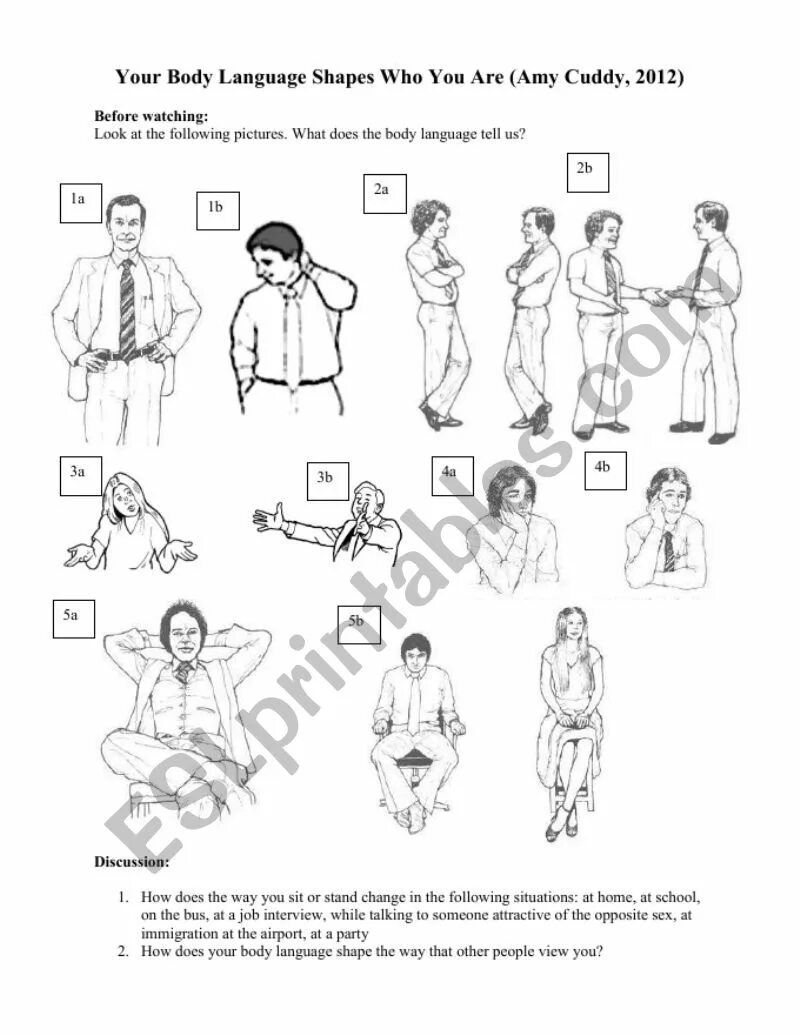 Your Body Language Shapes Who You Are (Amy Cuddy, 2012)

Before watching:
Look at the following pictures. What does the body language tell us?

1a

1b

2a

2b

3a

3b

4a

4b

5a

5b

ESLprintables.com

Discussion:

1. How does the way you sit or stand change in the following situations: at home, at school, on the bus, at a job interview, while talking to someone attractive of the opposite sex, at immigration at the airport, at a party
2. How does your body language shape the way that other people view you?