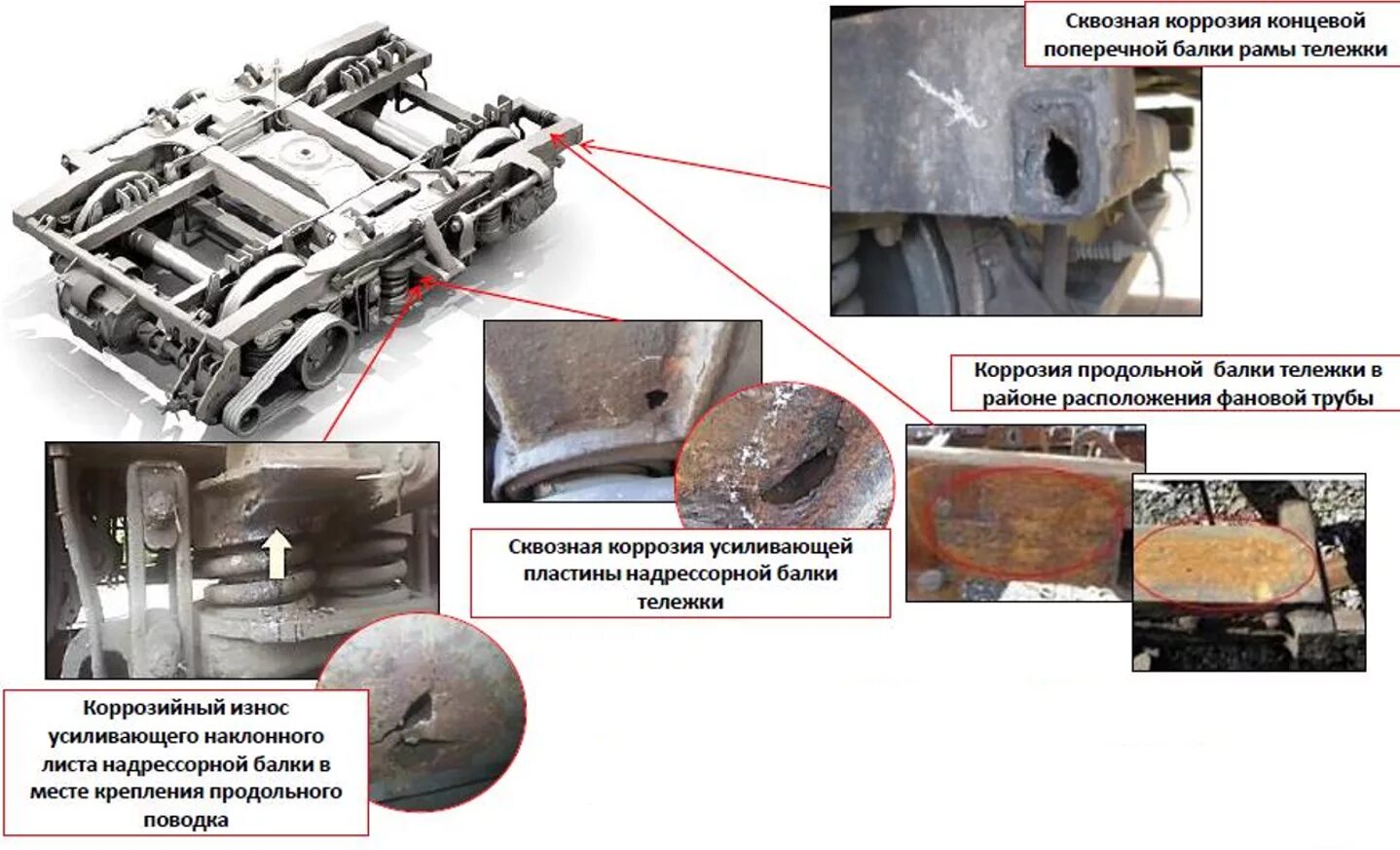 Сквозная коррозия концевой поперечной балки рамы тележки

Коррозия продольной балки тележки в районе расположения фановой трубы

Сквозная коррозия усиливающей пластины надрессорной балки тележки

Коррозийный износ усиливающего наклонного листа надрессорной балки в месте крепления продольного поводка