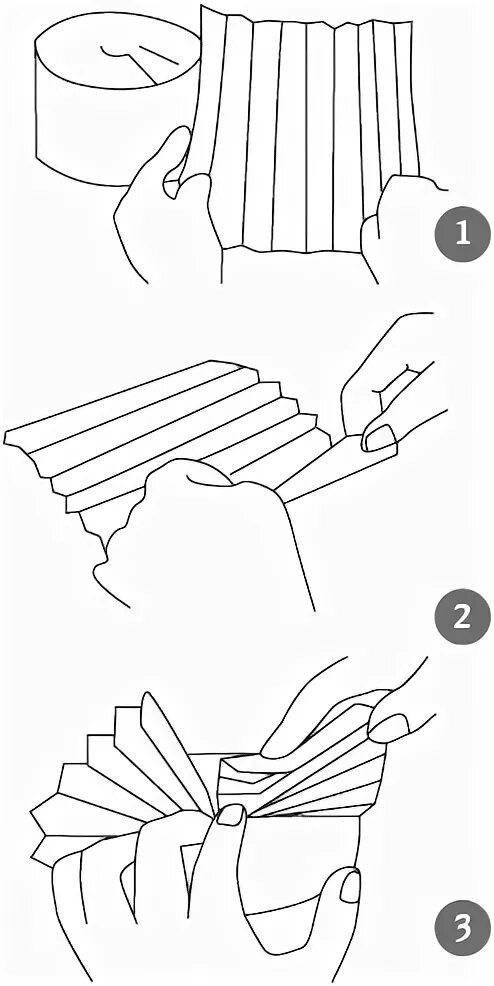 1

2

3