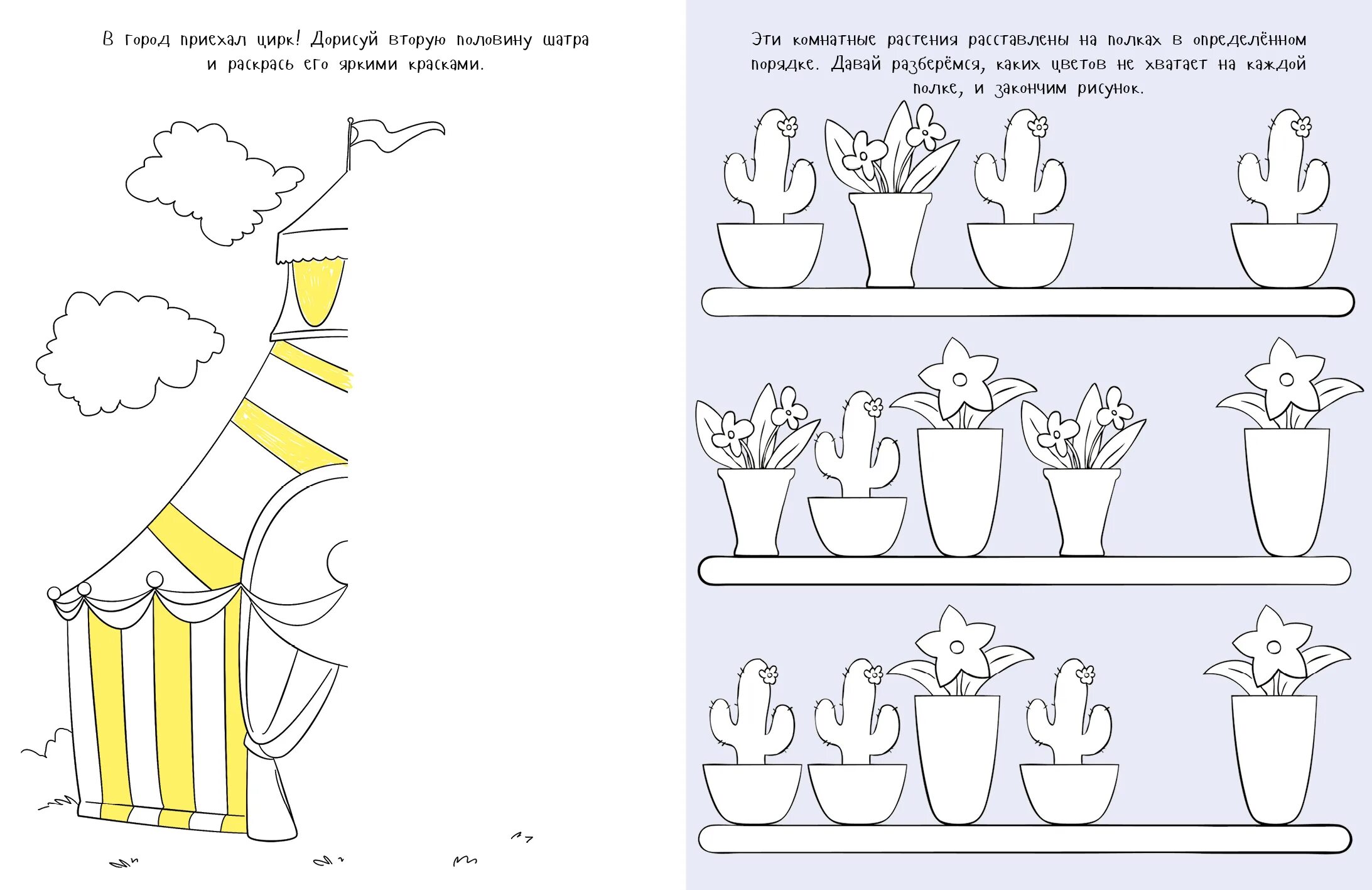 В город приехал цирк! Дорисуй вторую половину шатра и раскрась его яркими красками.

Эти комнатные растения расставлены на полках в определённом порядке. Давай разберёмся, каких цветов не хватает на каждой полке, и закончим рисунок.