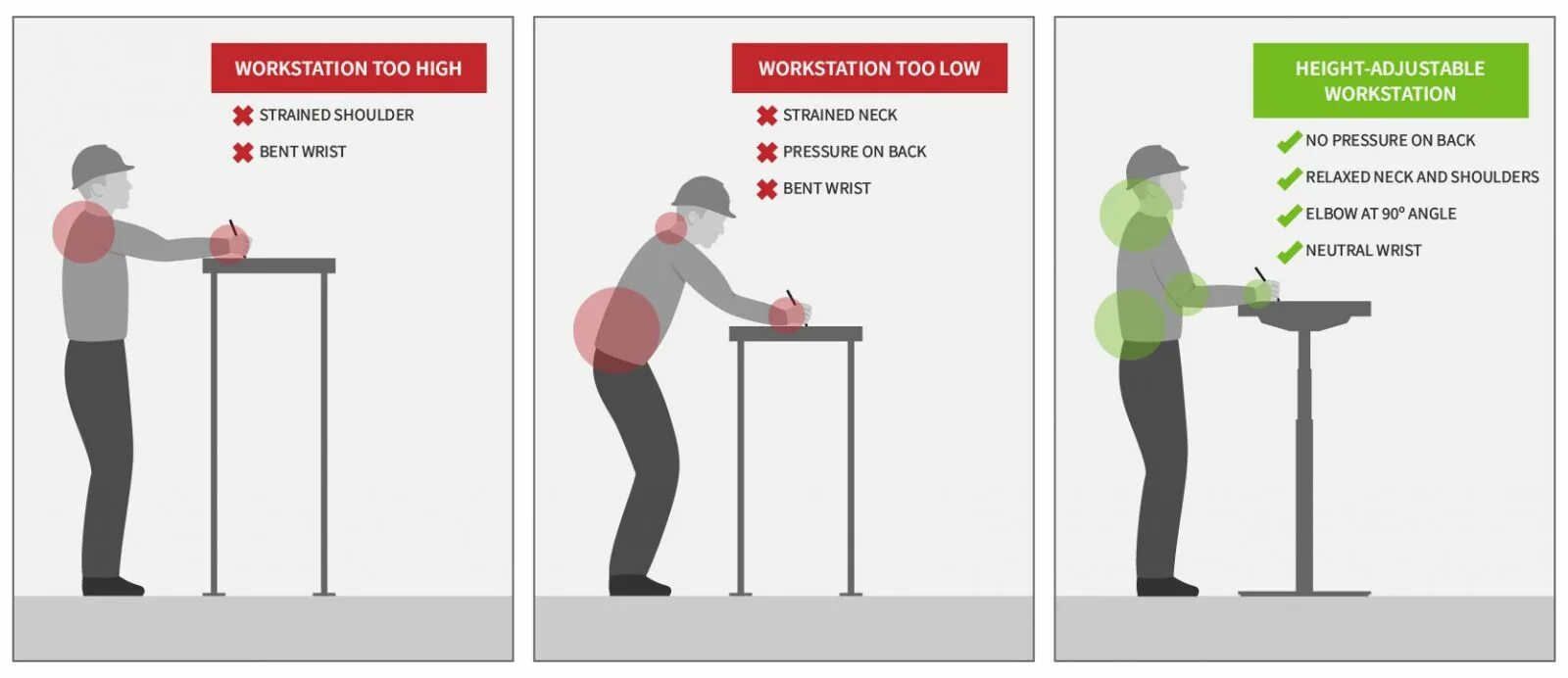 WORKSTATION TOO HIGH

STRAINED SHOULDER

BENT WRIST

WORKSTATION TOO LOW

STRAINED NECK

PRESSURE ON BACK

BENT WRIST

HEIGHT-ADJUSTABLE WORKSTATION

NO PRESSURE ON BACK

RELAXED NECK AND SHOULDERS

ELBOW AT 90° ANGLE

NEUTRAL WRIST