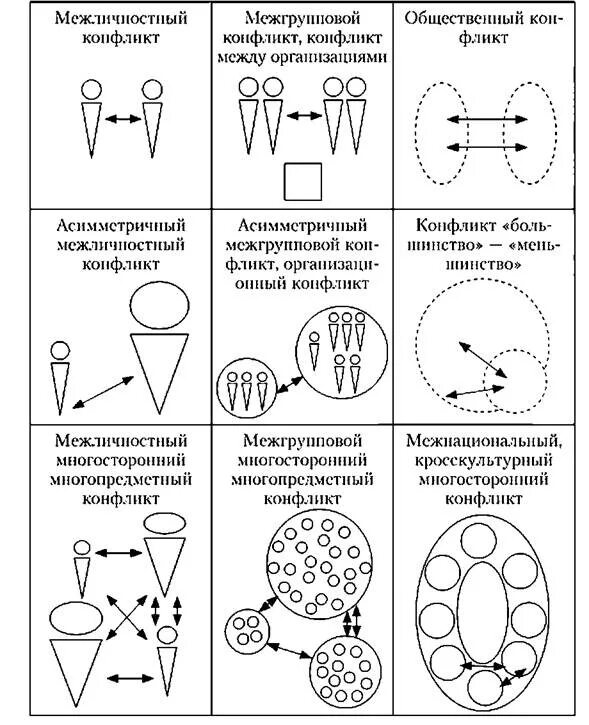 | Межличностный конфликт | Межгрупповой конфликт, конфликт между организациями | Общественный конфликт |
|---|---|---|
| Асимметричный межличностный конфликт | Асимметричный межгрупповой конфликт, организационный конфликт | Конфликт «большинство» — «меньшинство» |
| Межличностный многосторонний многопредметный конфликт | Межгрупповой многосторонний многопредметный конфликт | Межнациональный, кросскультурный многосторонний конфликт |