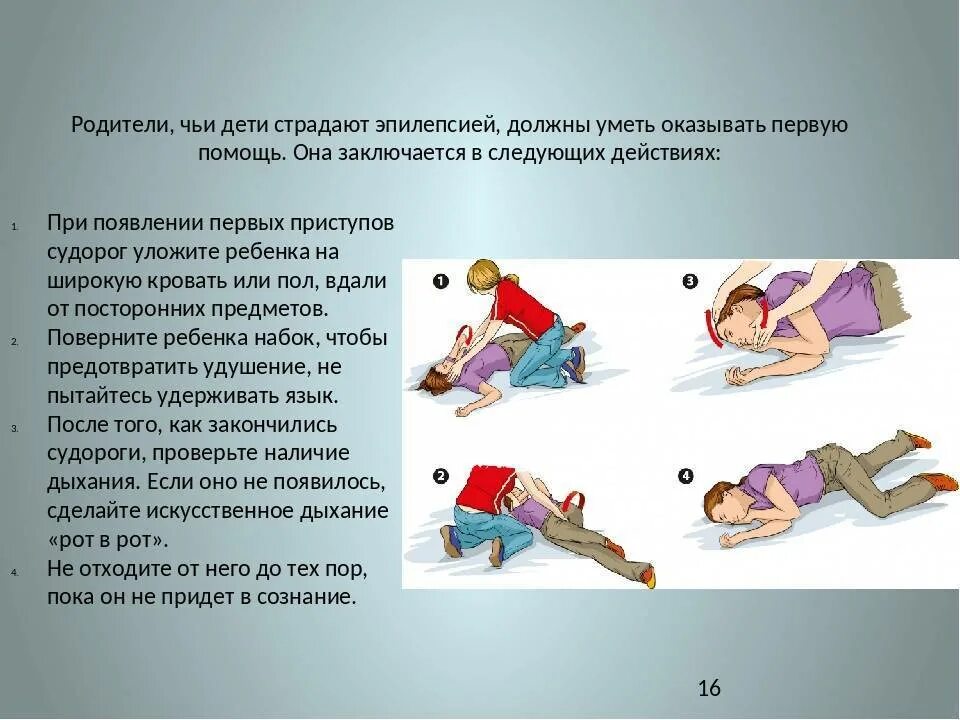 Родители, чьи дети страдают эпилепсией, должны уметь оказывать первую помощь. Она заключается в следующих действиях:

1. При появлении первых приступов судорог уложите ребенка на широкую кровать или пол, вдали от посторонних предметов.
2. Поверните ребенка набок, чтобы предотвратить удушение, не пытайтесь удерживать язык.
3. После того, как закончились судороги, проверьте наличие дыхания. Если оно не появилось, сделайте искусственное дыхание «рот в рот».
4. Не отходите от него до тех пор, пока он не придет в сознание.

1

3

2

4

16