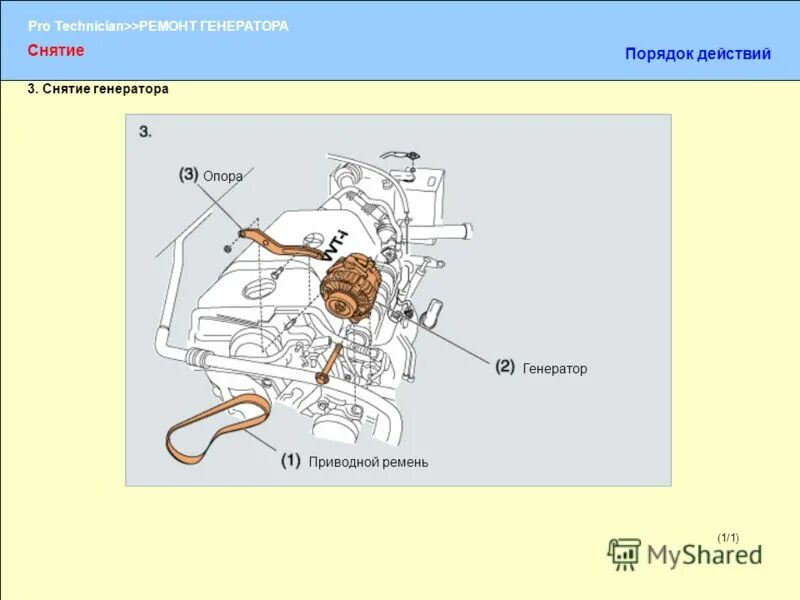 Pro Technician>>РЕМОНТ ГЕНЕРАТОРА

Снятие

Порядок действий

3. Снятие генератора

3.

(3) Опора

VVT-i

(2) Генератор

(1) Приводной ремень

(1/1)

MyShared