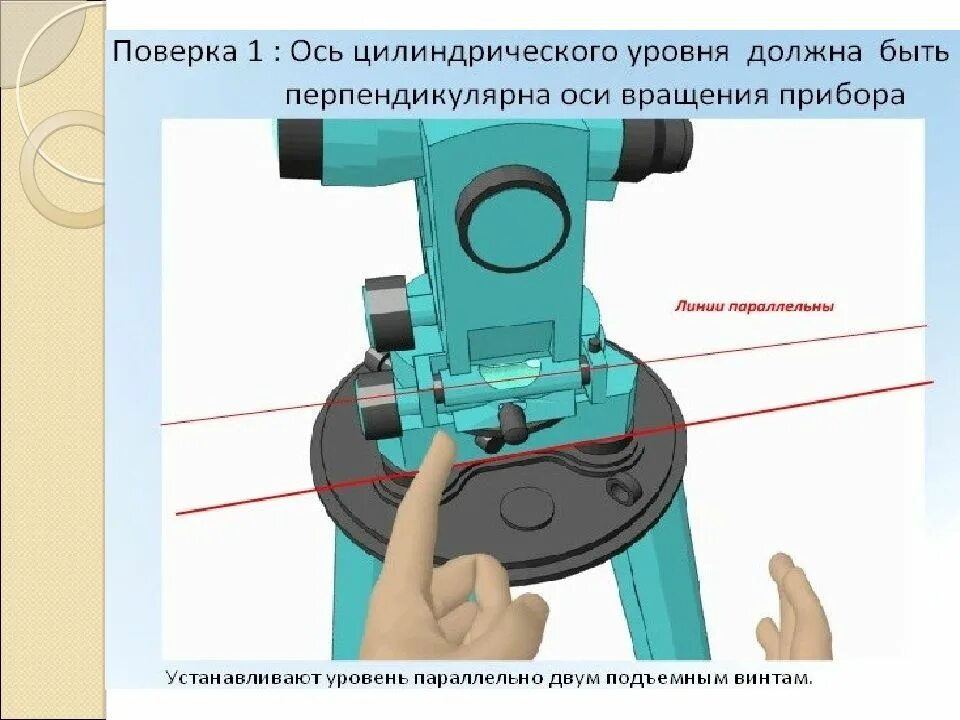 Поверка 1 : Ось цилиндрического уровня должна быть перпендикулярна оси вращения прибора

Линии параллельны

Устанавливают уровень параллельно двум подъемным винтам.