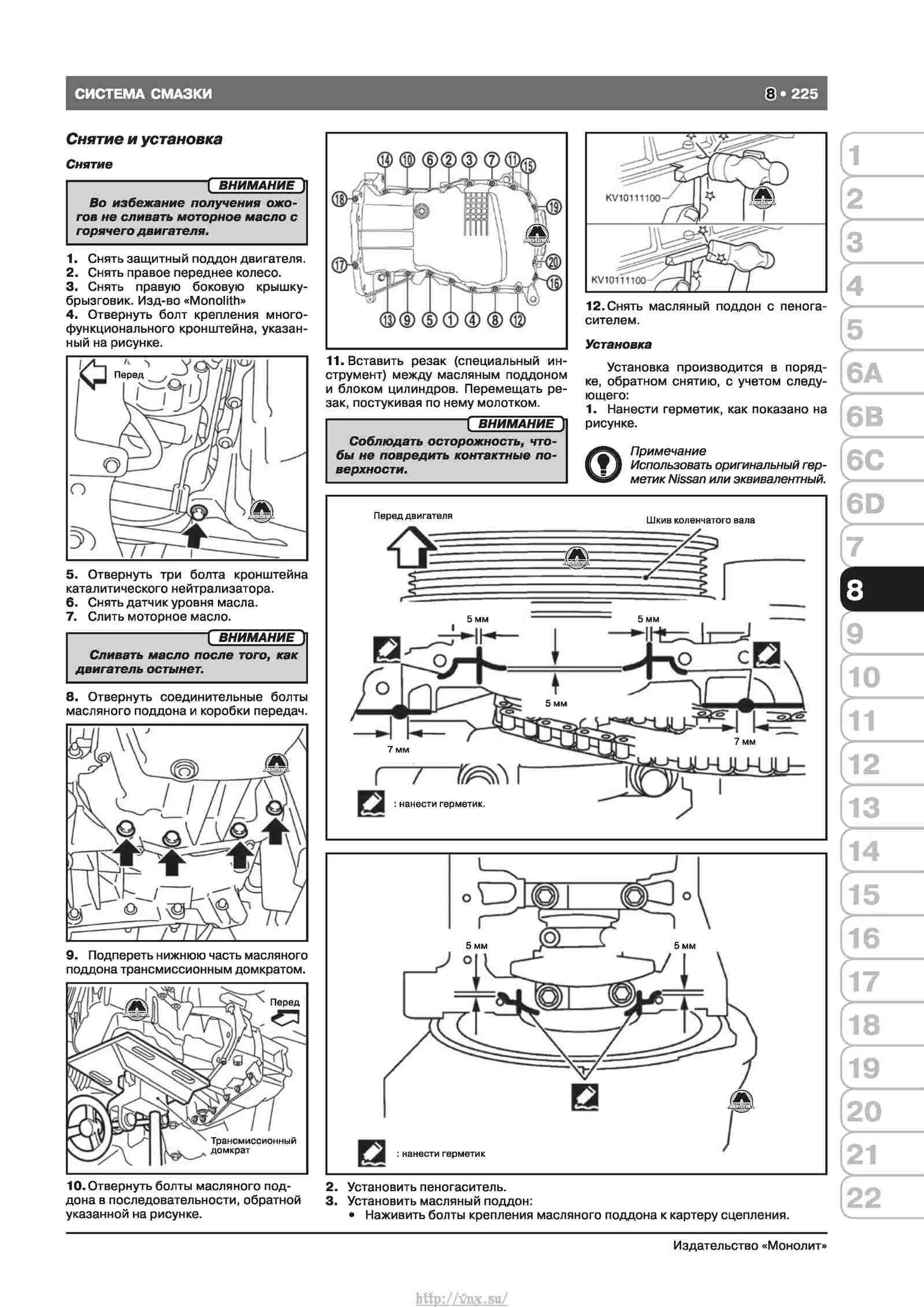 СИСТЕМА СМАЗКИ

8 • 225

Снятие и установка

Снятие

ВНИМАНИЕ

Во избежание получения ожогов не сливать моторное масло с горячего двигателя.

1. Снять защитный поддон двигателя.
2. Снять правое переднее колесо.
3. Снять правую боковую крышку-брызговик. Изд-во «Monolith»
4. Отвернуть болт крепления многофункционального кронштейна, указанный на рисунке.

Перед

5. Отвернуть три болта кронштейна каталитического нейтрализатора.
6. Снять датчик уровня масла.
7. Слить моторное масло.

ВНИМАНИЕ

Сливать масло после того, как двигатель остынет.

8. Отвернуть соединительные болты масляного поддона и коробки передач.

9. Подпереть нижнюю часть масляного поддона трансмиссионным домкратом.

Перед

Трансмиссионный домкрат

10. Отвернуть болты масляного поддона в последовательности, обратной указанной на рисунке.

14 10 6 2 3 7 11 15
18 19
17 20 16
13 9 5 1 4 8 12

11. Вставить резак (специальный инструмент) между масляным поддоном и блоком цилиндров. Перемещать резак, постукивая по нему молотком.

ВНИМАНИЕ

Соблюдать осторожность, чтобы не повредить контактные поверхности.

KV10111100
KV10111100

12. Снять масляный поддон с пеногасителем.

Установка

Установка производится в порядке, обратном снятию, с учетом следующего:
1. Нанести герметик, как показано на рисунке.

Примечание
Использовать оригинальный герметик Nissan или эквивалентный.

Перед двигателя
Шкив коленчатого вала
5 мм
5 мм
5 мм
7 мм
7 мм
: нанести герметик.

5 мм
5 мм
: нанести герметик

2. Установить пеногаситель.
3. Установить масляный поддон:
• Наживить болты крепления масляного поддона к картеру сцепления.

1
2
3
4
5
6A
6B
6C
6D
7
8
9
10
11
12
13
14
15
16
17
18
19
20
21
22

Издательство «Монолит»

http://vnx.su/