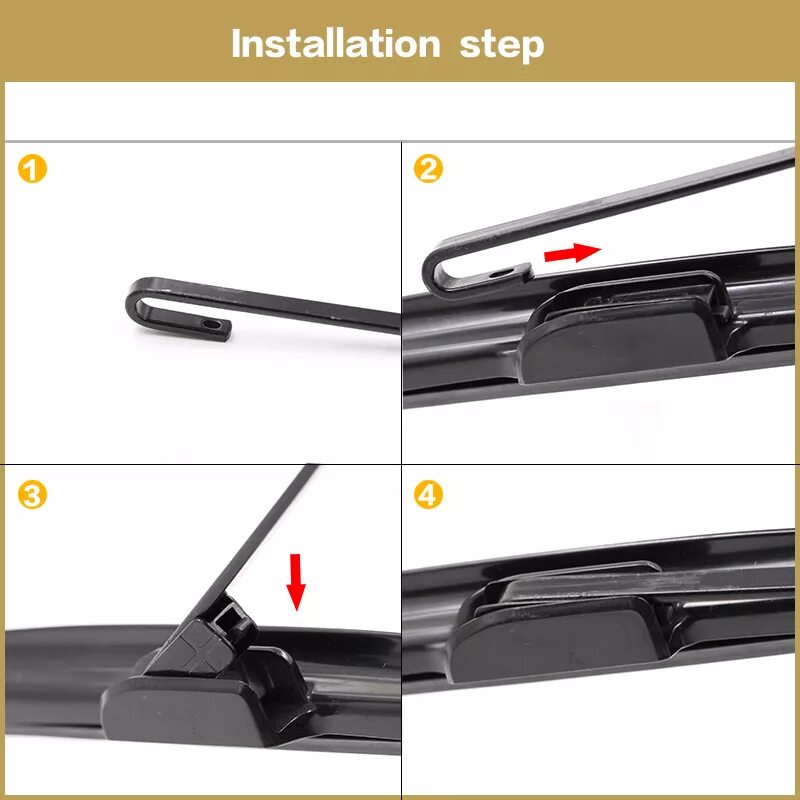 Installation step

1

2

3

4