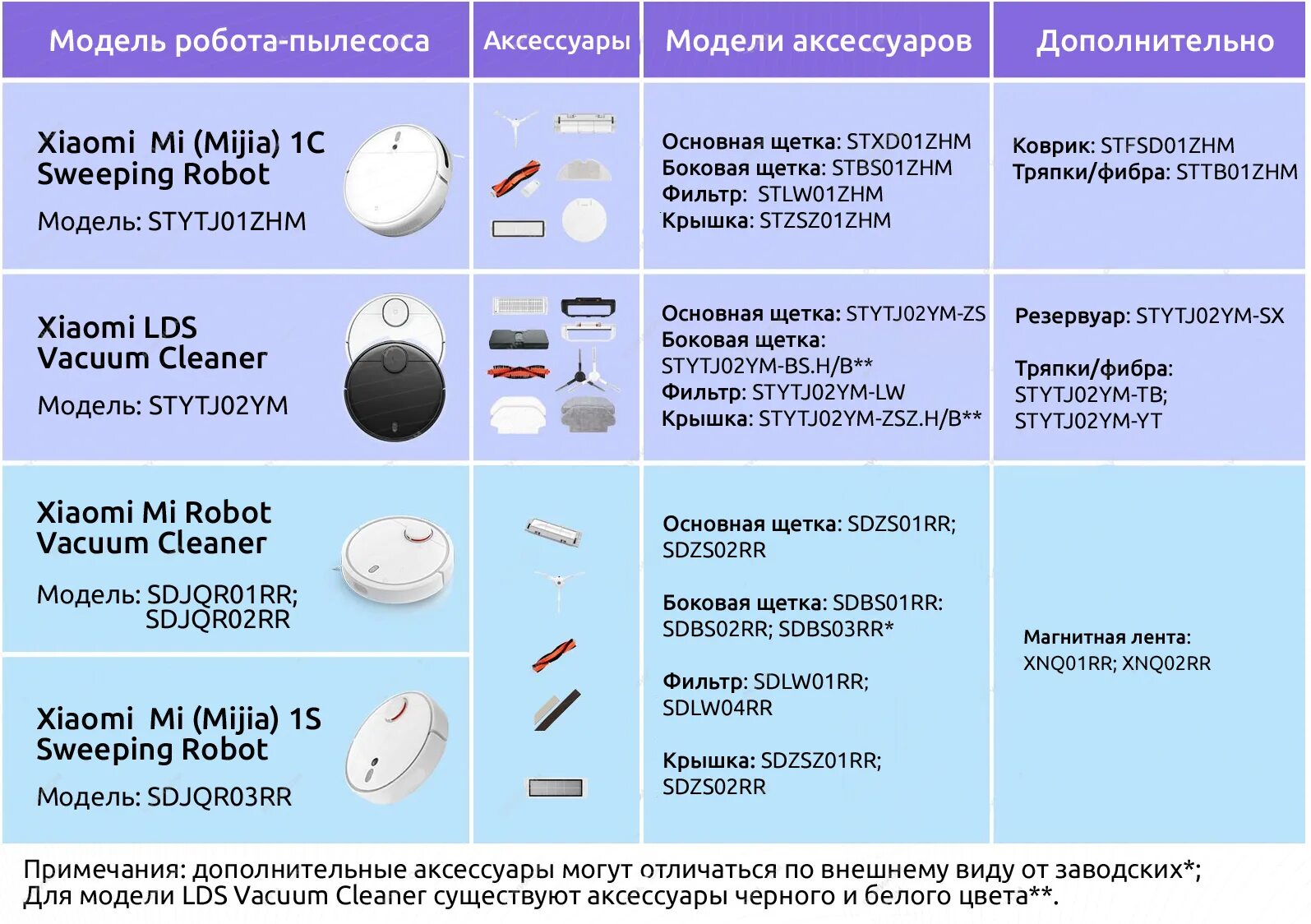 | Модель робота-пылесоса | Аксессуары | Модели аксессуаров | Дополнительно |
|---|---|---|---|
| Xiaomi Mi (Mijia) 1C Sweeping Robot Модель: STYTJ01ZHM | | Основная щетка: STXD01ZHM Боковая щетка: STBS01ZHM Фильтр: STLW01ZHM Крышка: STZSZ01ZHM | Коврик: STFSD01ZHM Тряпки/фибра: STTB01ZHM |
| Xiaomi LDS Vacuum Cleaner Модель: STYTJ02YM | | Основная щетка: STYTJ02YM-ZS Боковая щетка: STYTJ02YM-BS.H/B** Фильтр: STYTJ02YM-LW Крышка: STYTJ02YM-ZSZ.H/B** | Резервуар: STYTJ02YM-SX Тряпки/фибра: STYTJ02YM-TB; STYTJ02YM-YT |
| Xiaomi Mi Robot Vacuum Cleaner Модель: SDJQR01RR; SDJQR02RR | | Основная щетка: SDZS01RR; SDZS02RR Боковая щетка: SDBS01RR: SDBS02RR; SDBS03RR* Фильтр: SDLW01RR; SDLW04RR Крышка: SDZSZ01RR; SDZS02RR | Магнитная лента: XNQ01RR; XNQ02RR |
| Xiaomi Mi (Mijia) 1S Sweeping Robot Модель: SDJQR03RR | | | |

Примечания: дополнительные аксессуары могут отличаться по внешнему виду от заводских*; Для модели LDS Vacuum Cleaner существуют аксессуары черного и белого цвета**.