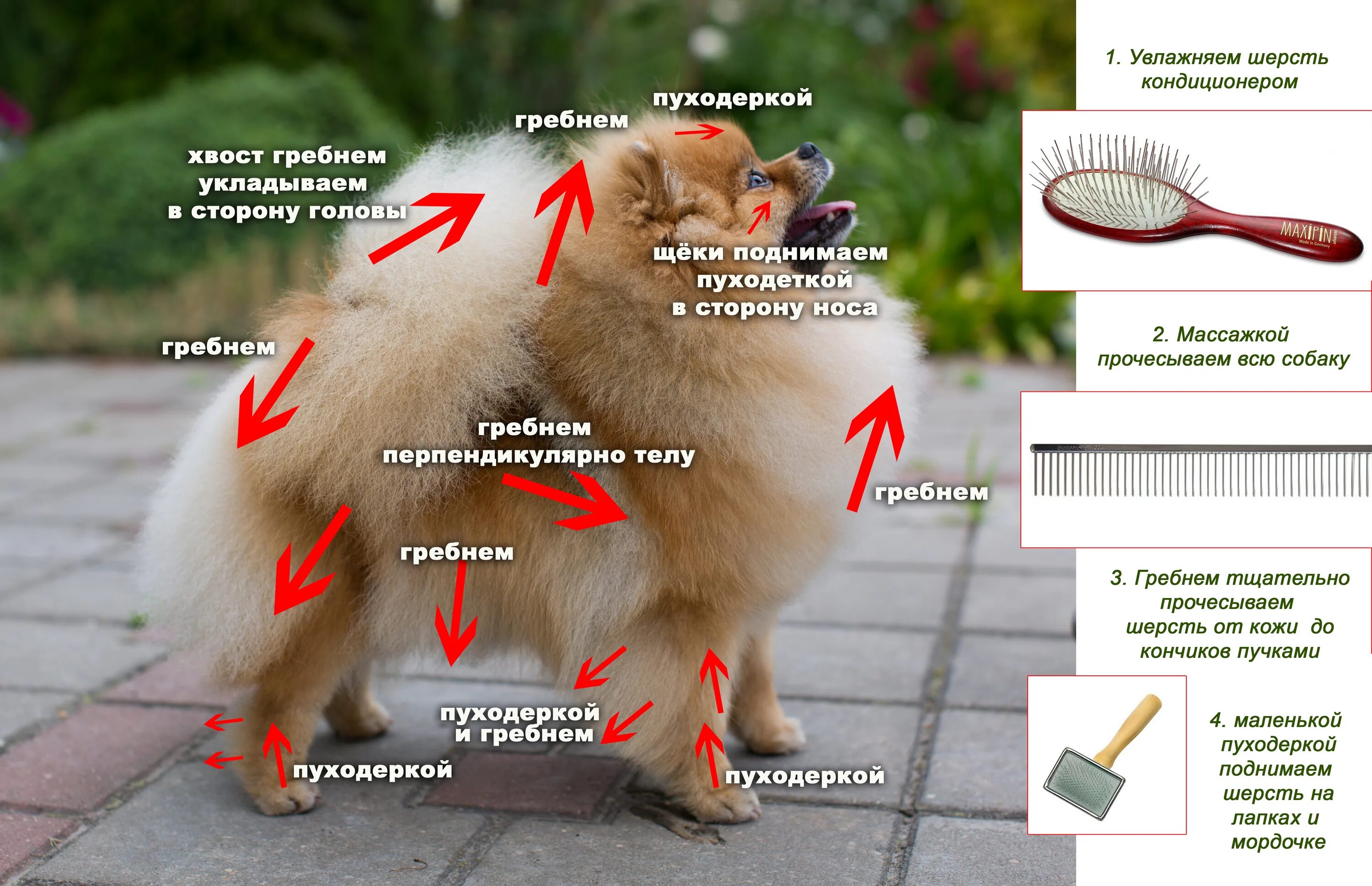 пуходеркой

гребнем

хвост гребнем укладываем в сторону головы

щёки поднимаем пуходеткой в сторону носа

гребнем

гребнем перпендикулярно телу

гребнем

гребнем

пуходеркой и гребнем

пуходеркой

пуходеркой

1. Увлажняем шерсть кондиционером

MAXIPIN
Made in Germany

2. Массажкой прочесываем всю собаку

3. Гребнем тщательно прочесываем шерсть от кожи до кончиков пучками

4. маленькой пуходеркой поднимаем шерсть на лапках и мордочке