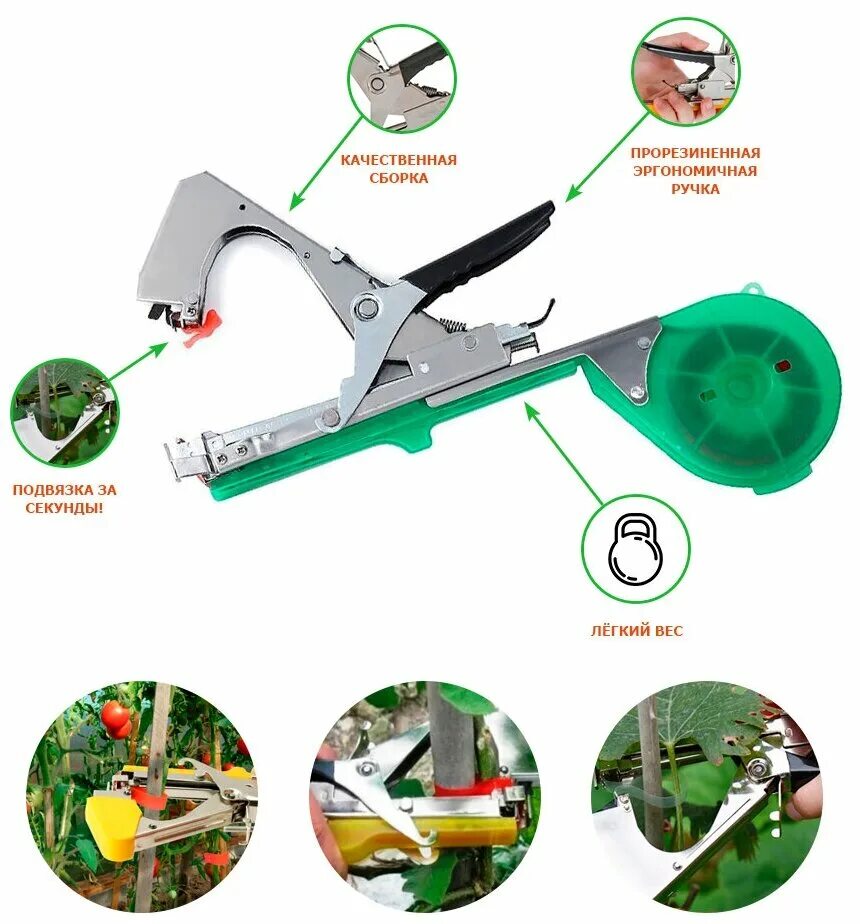 КАЧЕСТВЕННАЯ СБОРКА

ПРОРЕЗИНЕННАЯ ЭРГОНОМИЧНАЯ РУЧКА

ПОДВЯЗКА ЗА СЕКУНДЫ!

ЛЁГКИЙ ВЕС