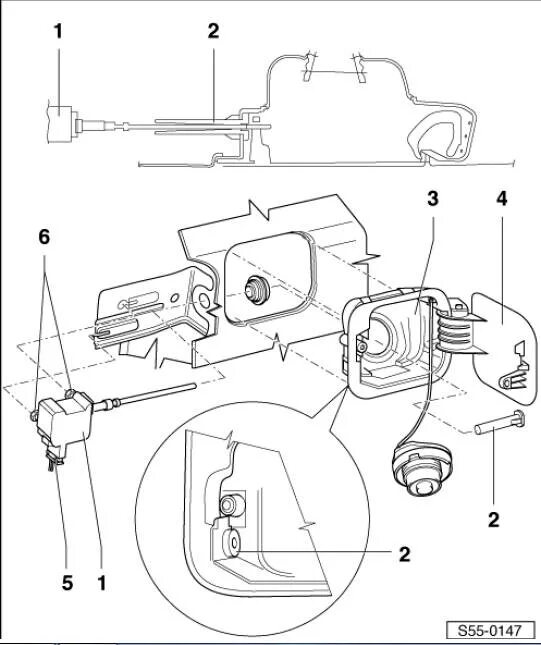 1
2
3
4
6
2
2
5
1
S55-0147