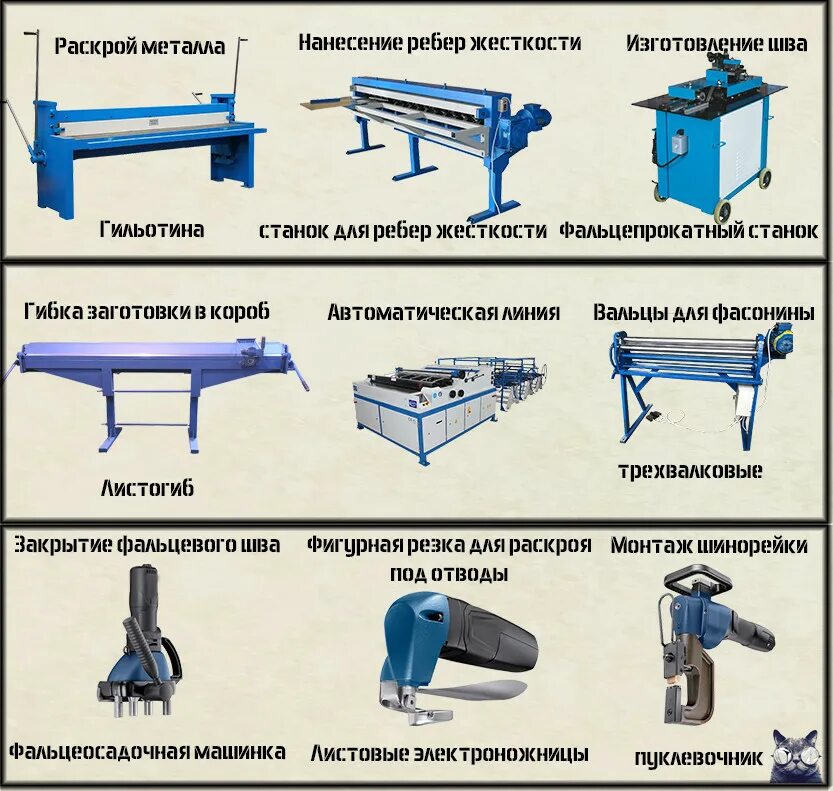 Раскрой металла

Гильотина

Нанесение ребер жесткости

станок для ребер жесткости

Изготовление шва

Фальцепрокатный станок

Гибка заготовки в короб

Листогиб

Автоматическая линия

Вальцы для фасонины

трехвалковые

Закрытие фальцевого шва

Фальцеосадочная машинка

Фигурная резка для раскроя под отводы

Листовые электроножницы

Монтаж шинорейки

пуклевочник