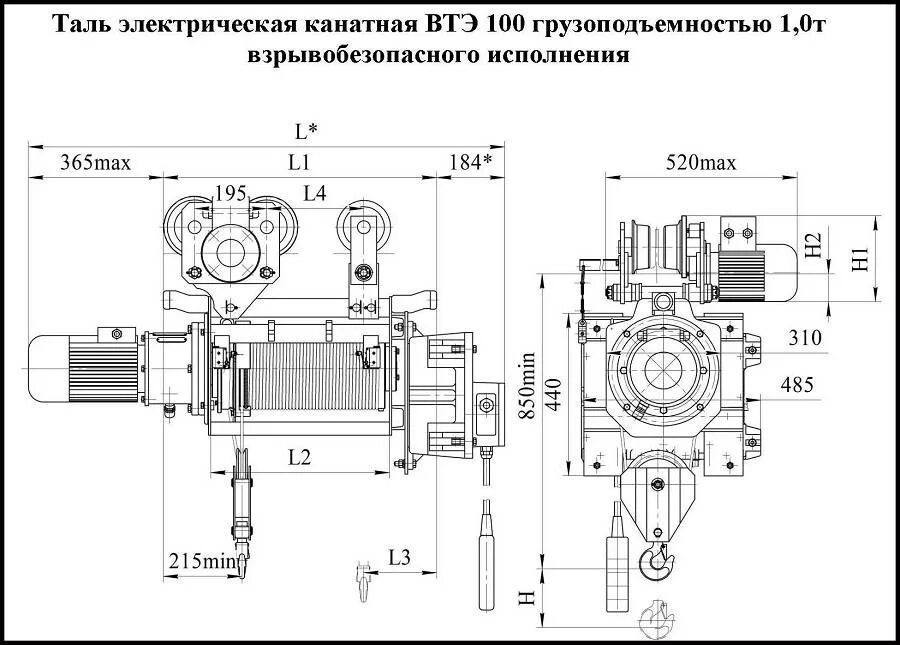 Таль электрическая канатная ВТЭ 100 грузоподъемностью 1,0т взрывобезопасного исполнения

L*
365max
L1
184*
195
L4
L2
215min
L3
520max
H2
H1
310
485
850min
440
H