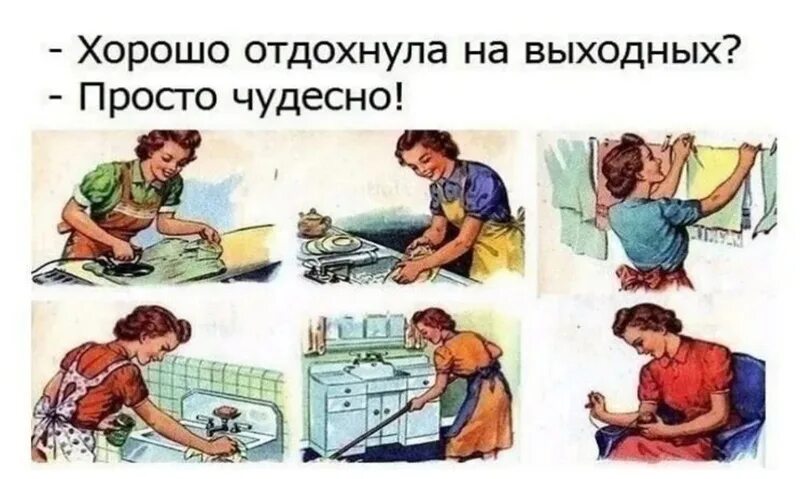 - Хорошо отдохнула на выходных?
- Просто чудесно!