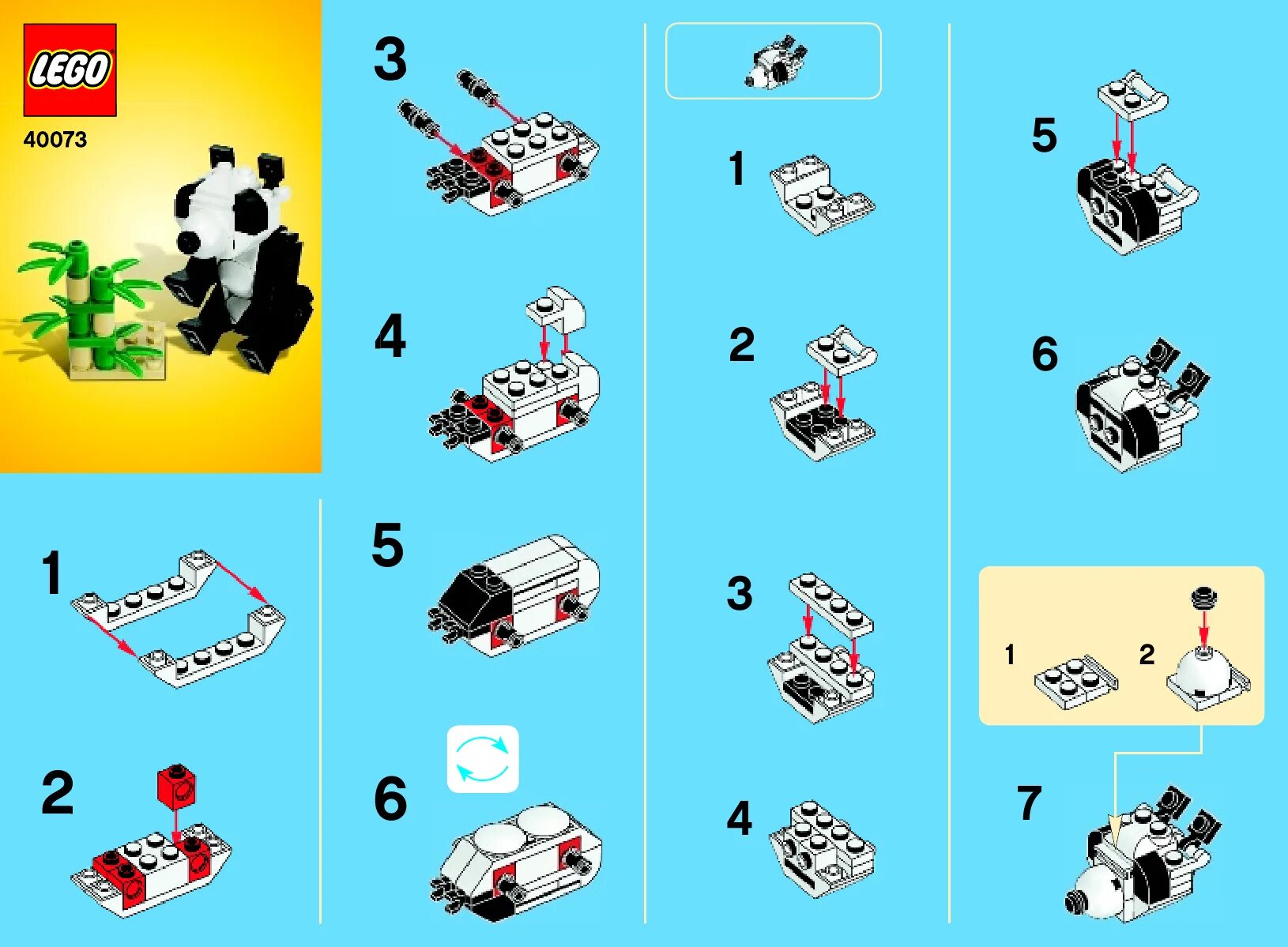 LEGO

40073

1

2

3

4

5

6

1

2

3

4

5

6

1

2

7