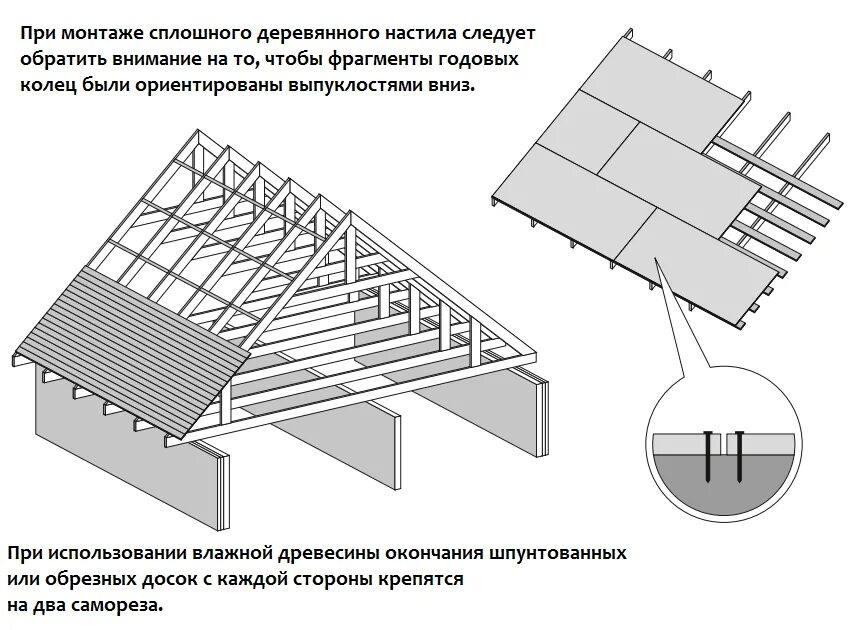 При монтаже сплошного деревянного настила следует обратить внимание на то, чтобы фрагменты годовых колец были ориентированы выпуклостями вниз.

При использовании влажной древесины окончания шпунтованных или обрезных досок с каждой стороны крепятся на два самореза.