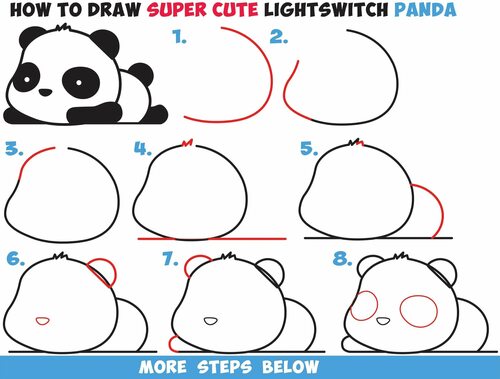 HOW TO DRAW SUPER CUTE LIGHTSWITCH PANDA

1.

2.

3.

4.

5.

6.

7.

8.

MORE STEPS BELOW