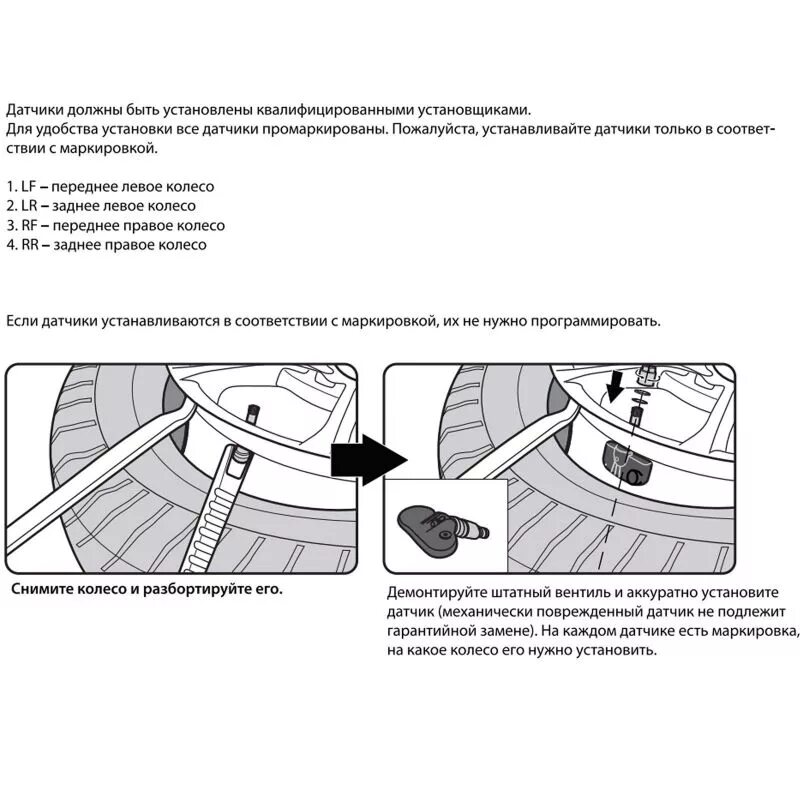 Датчики должны быть установлены квалифицированными установщиками.
Для удобства установки все датчики промаркированы. Пожалуйста, устанавливайте датчики только в соответствии с маркировкой.

1. LF – переднее левое колесо
2. LR – заднее левое колесо
3. RF – переднее правое колесо
4. RR – заднее правое колесо

Если датчики устанавливаются в соответствии с маркировкой, их не нужно программировать.

Снимите колесо и разбортируйте его.

Демонтируйте штатный вентиль и аккуратно установите датчик (механически поврежденный датчик не подлежит гарантийной замене). На каждом датчике есть маркировка, на какое колесо его нужно установить.