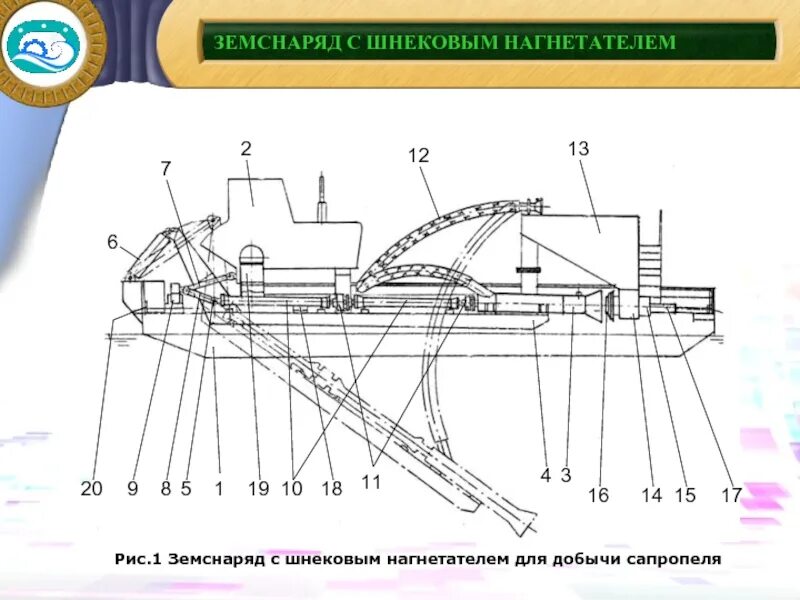 ЗЕМСНАРЯД С ШНЕКОВЫМ НАГНЕТАТЕЛЕМ

2
7
12
13
6
20 9 8 5 1 19 10 18 11 4 3 16 14 15 17

Рис.1 Земснаряд с шнековым нагнетателем для добычи сапропеля