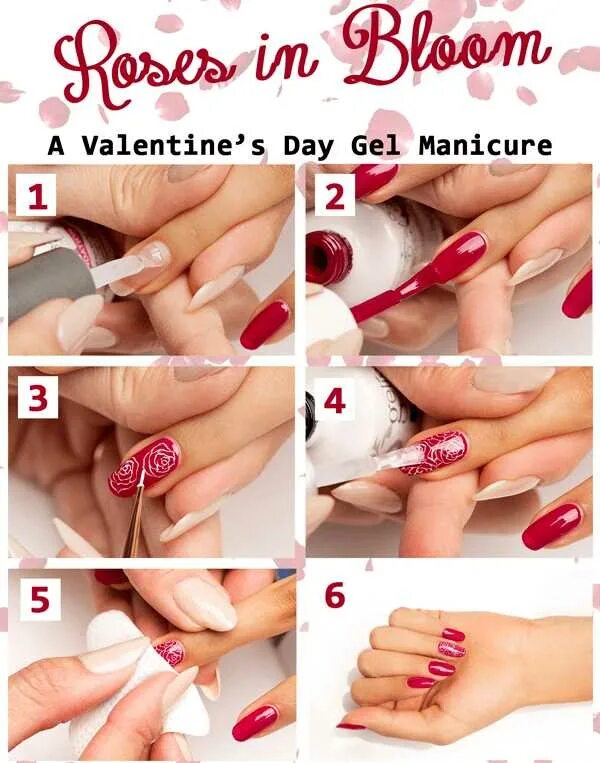 Roses in Bloom

A Valentine's Day Gel Manicure

1

2

3

4

5

6