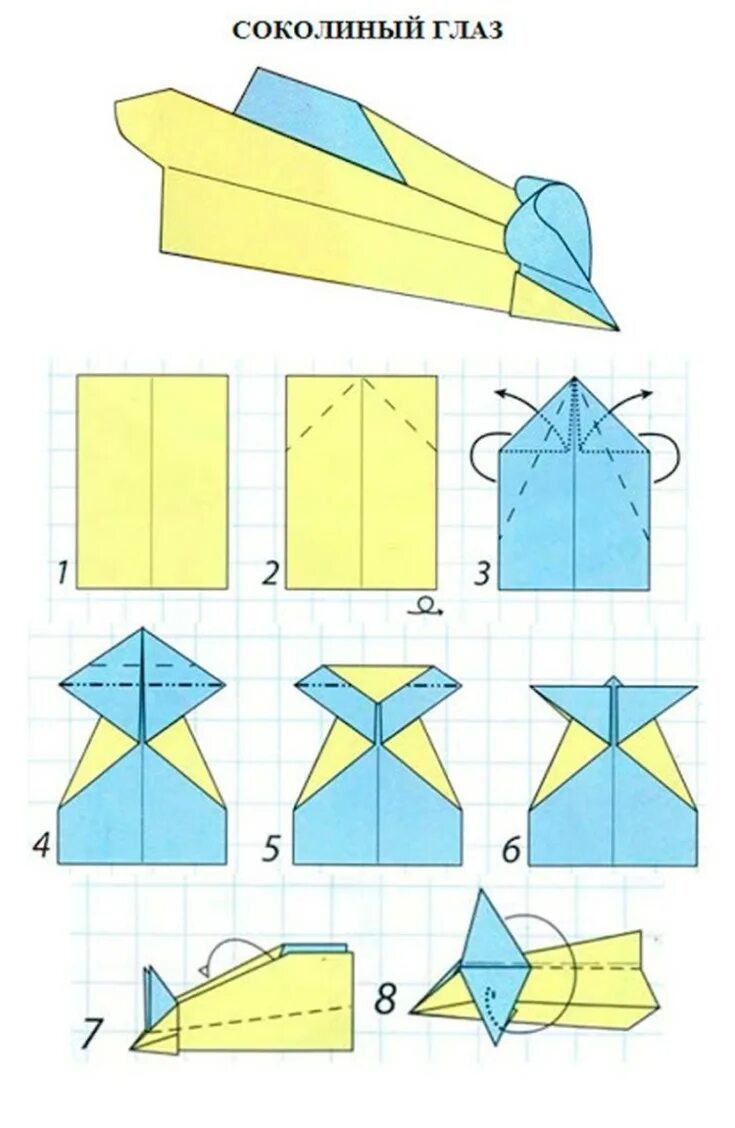 СОКОЛИНЫЙ ГЛАЗ

1

2

3

4

5

6

7

8