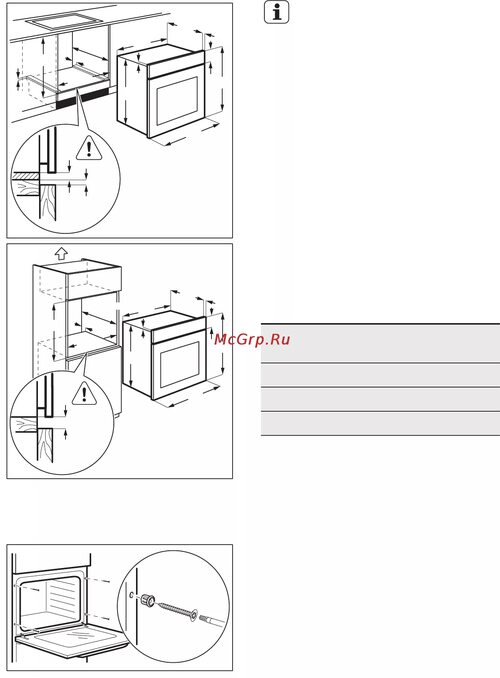 McGrp.Ru