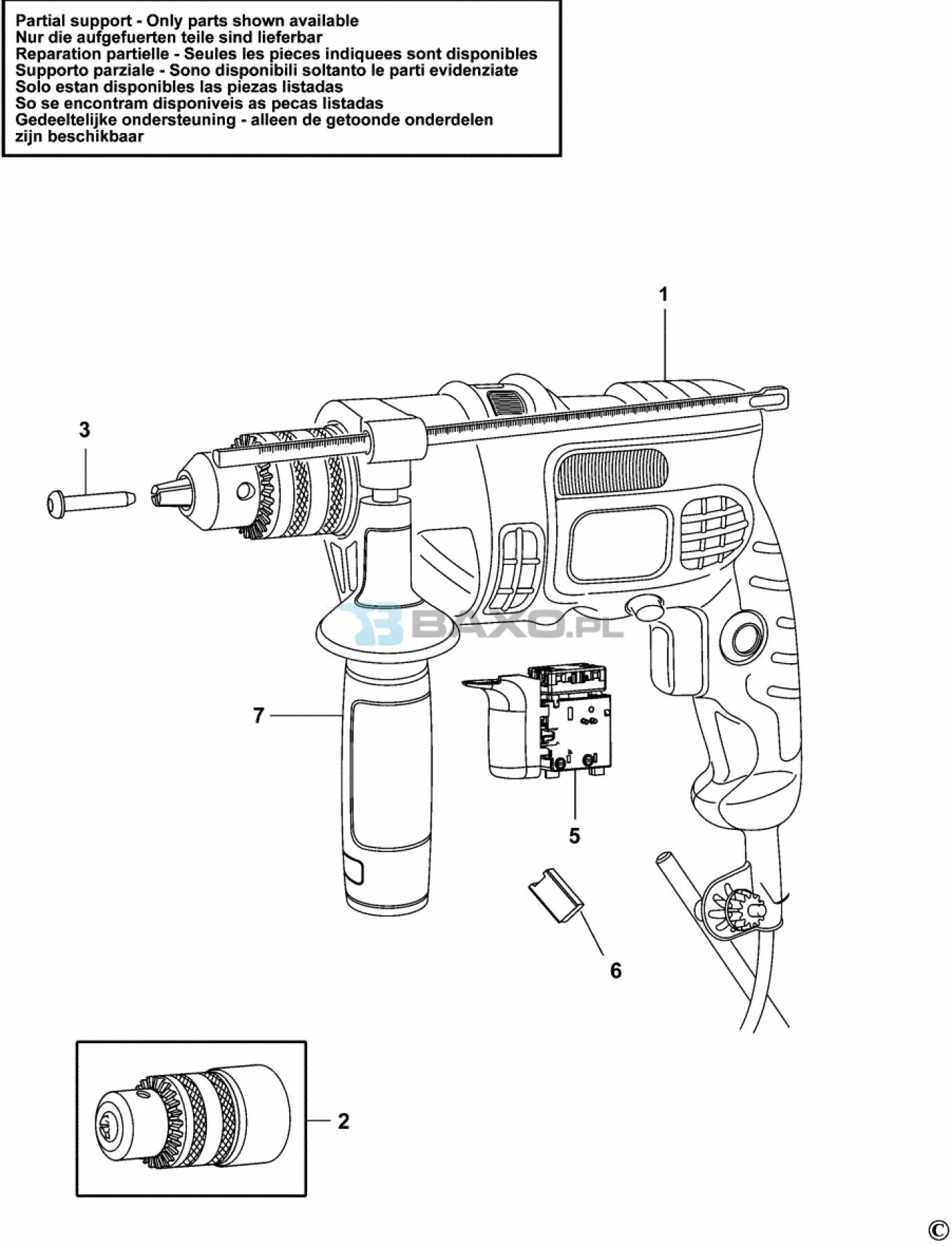 Partial support - Only parts shown available
Nur die aufgefuerten teile sind lieferbar
Reparation partielle - Seules les pieces indiquees sont disponibles
Supporto parziale - Sono disponibili soltanto le parti evidenziate
Solo estan disponibles las piezas listadas
So se encontram disponiveis as pecas listadas
Gedeeltelijke ondersteuning - alleen de getoonde onderdelen zijn beschikbaar

1

3

BAXO.PL

7

5

6

2

©