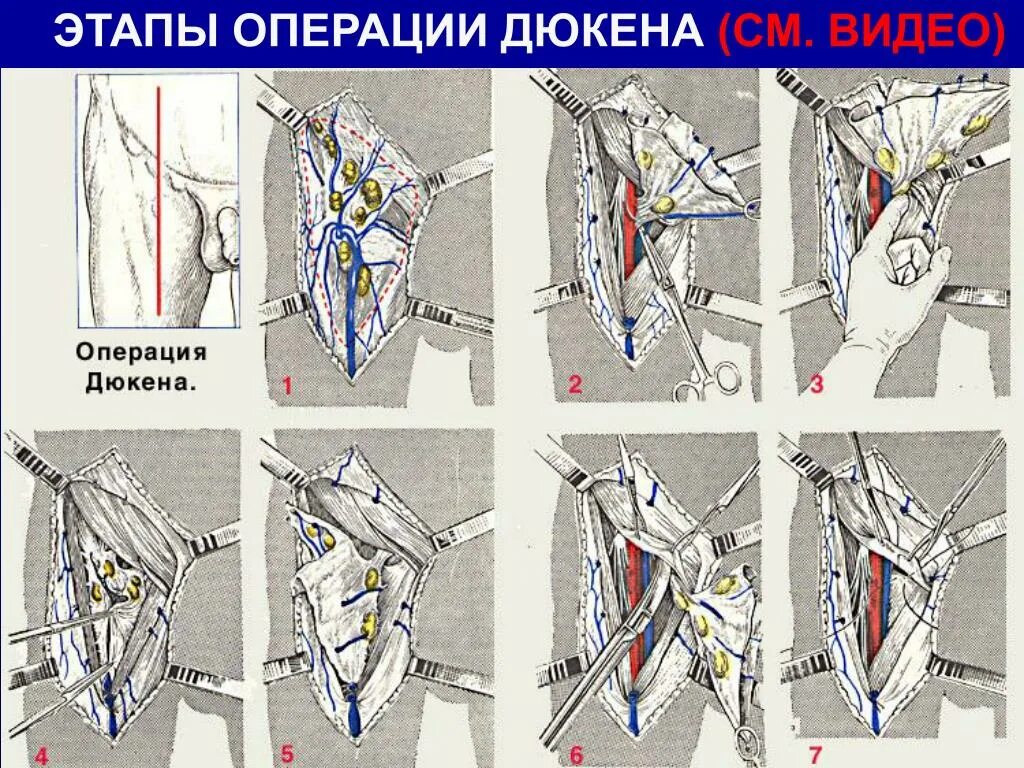 ЭТАПЫ ОПЕРАЦИИ ДЮКЕНА (СМ. ВИДЕО)

Операция Дюкена.

1

2

3

4

5

6

7