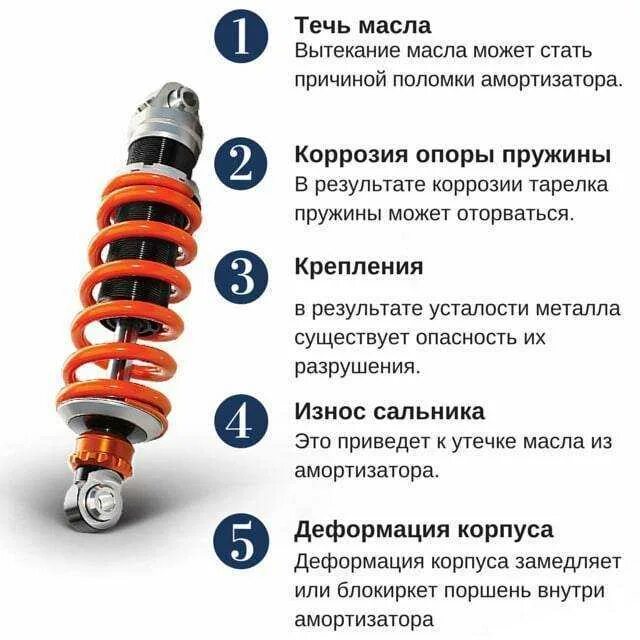 1 Течь масла
Вытекание масла может стать причиной поломки амортизатора.

2 Коррозия опоры пружины
В результате коррозии тарелка пружины может оторваться.

3 Крепления

в результате усталости металла существует опасность их разрушения.

4 Износ сальника
Это приведет к утечке масла из амортизатора.

5 Деформация корпуса
Деформация корпуса замедляет или блокиркет поршень внутри амортизатора