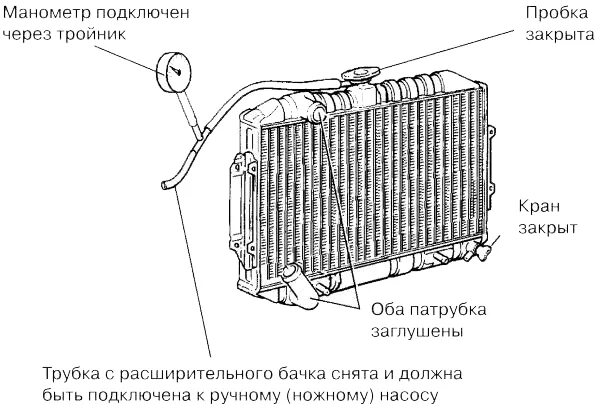 Манометр подключен через тройник

Пробка закрыта

Кран закрыт

Оба патрубка заглушены

Трубка с расширительного бачка снята и должна быть подключена к ручному (ножному) насосу