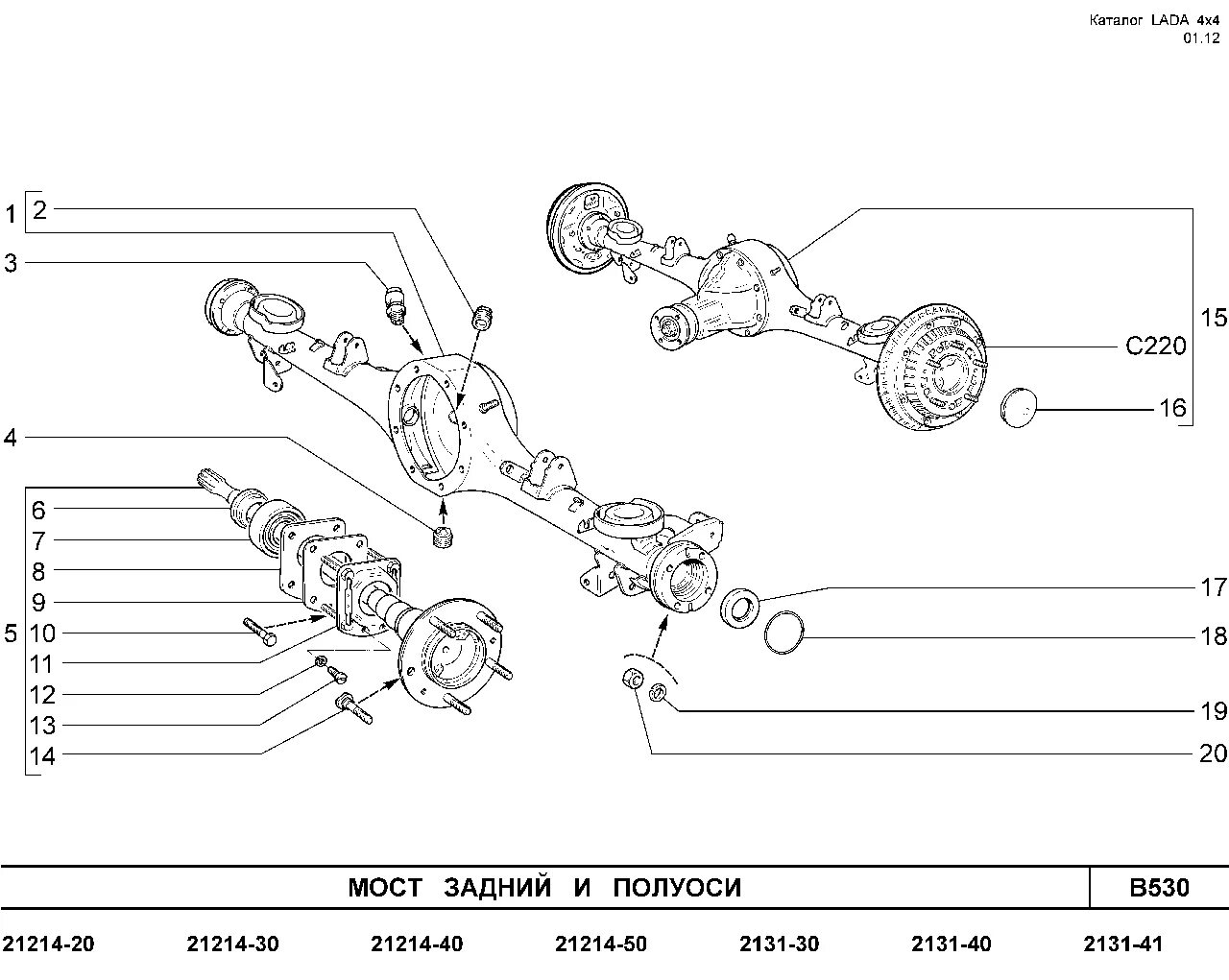 Каталог LADA 4x4
01.12

1
2
3
4
5
6
7
8
9
10
11
12
13
14
15
C220
16
17
18
19
20

МОСТ ЗАДНИЙ И ПОЛУОСИ

B530

21214-20 21214-30 21214-40 21214-50 2131-30 2131-40 2131-41